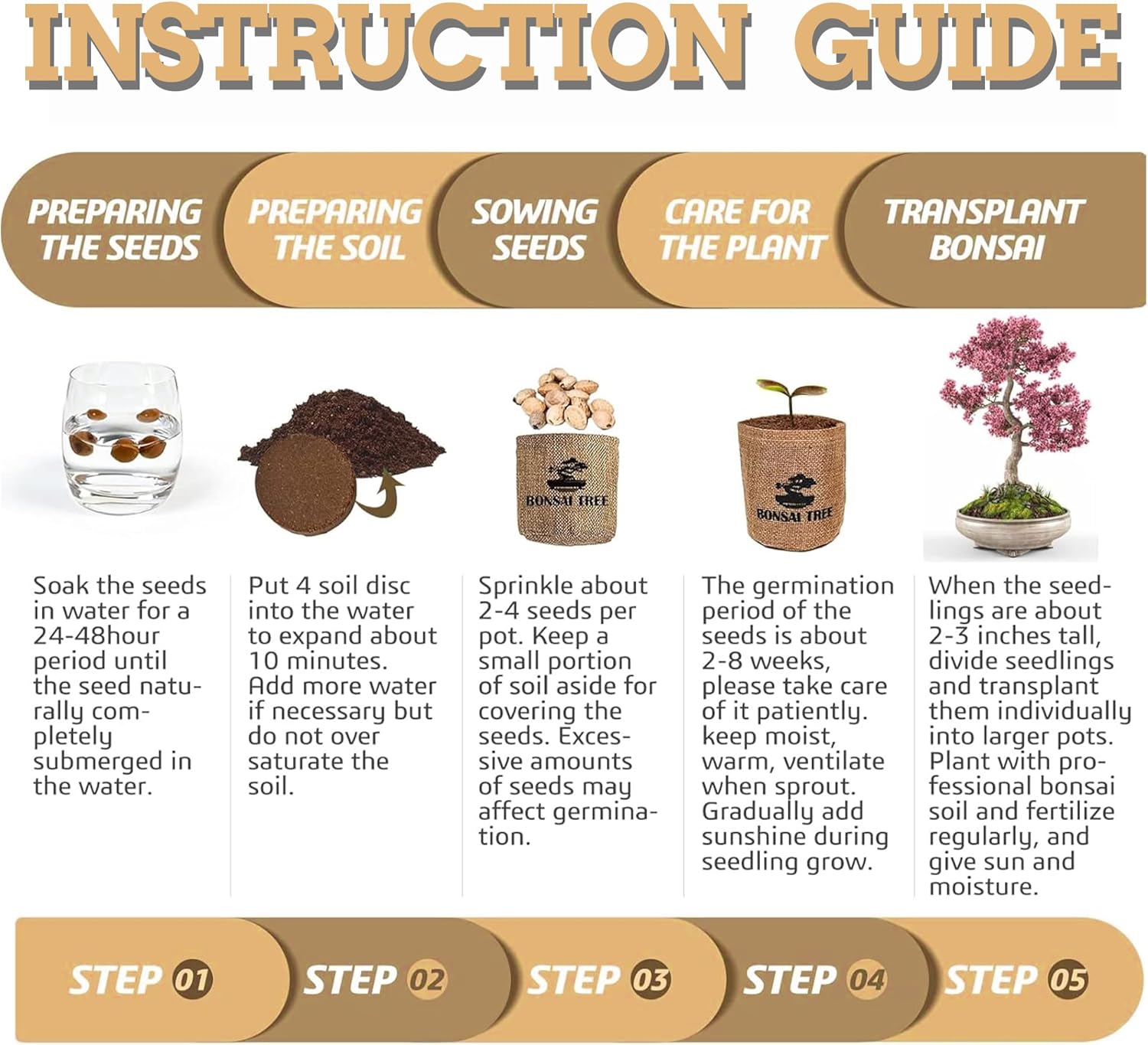 INSTRUCTION GUIDE

PREPARING THE SEEDS

PREPARING THE SOIL

SOWING SEEDS

CARE FOR THE PLANT

TRANSPLANT BONSAI

BONSAI TREE

BONSAI TREE

Soak the seeds in water for a 24-48hour period until the seed naturally completely submerged in the water.

Put 4 soil disc into the water to expand about 10 minutes. Add more water if necessary but do not over saturate the soil.

Sprinkle about 2-4 seeds per pot. Keep a small portion of soil aside for covering the seeds. Excessive amounts of seeds may affect germination.

The germination period of the seeds is about 2-8 weeks, please take care of it patiently. keep moist, warm, ventilate when sprout. Gradually add sunshine during seedling grow.

When the seedlings are about 2-3 inches tall, divide seedlings and transplant them individually into larger pots. Plant with professional bonsai soil and fertilize regularly, and give sun and moisture.

STEP 01

STEP 02

STEP 03

STEP 04

STEP 05