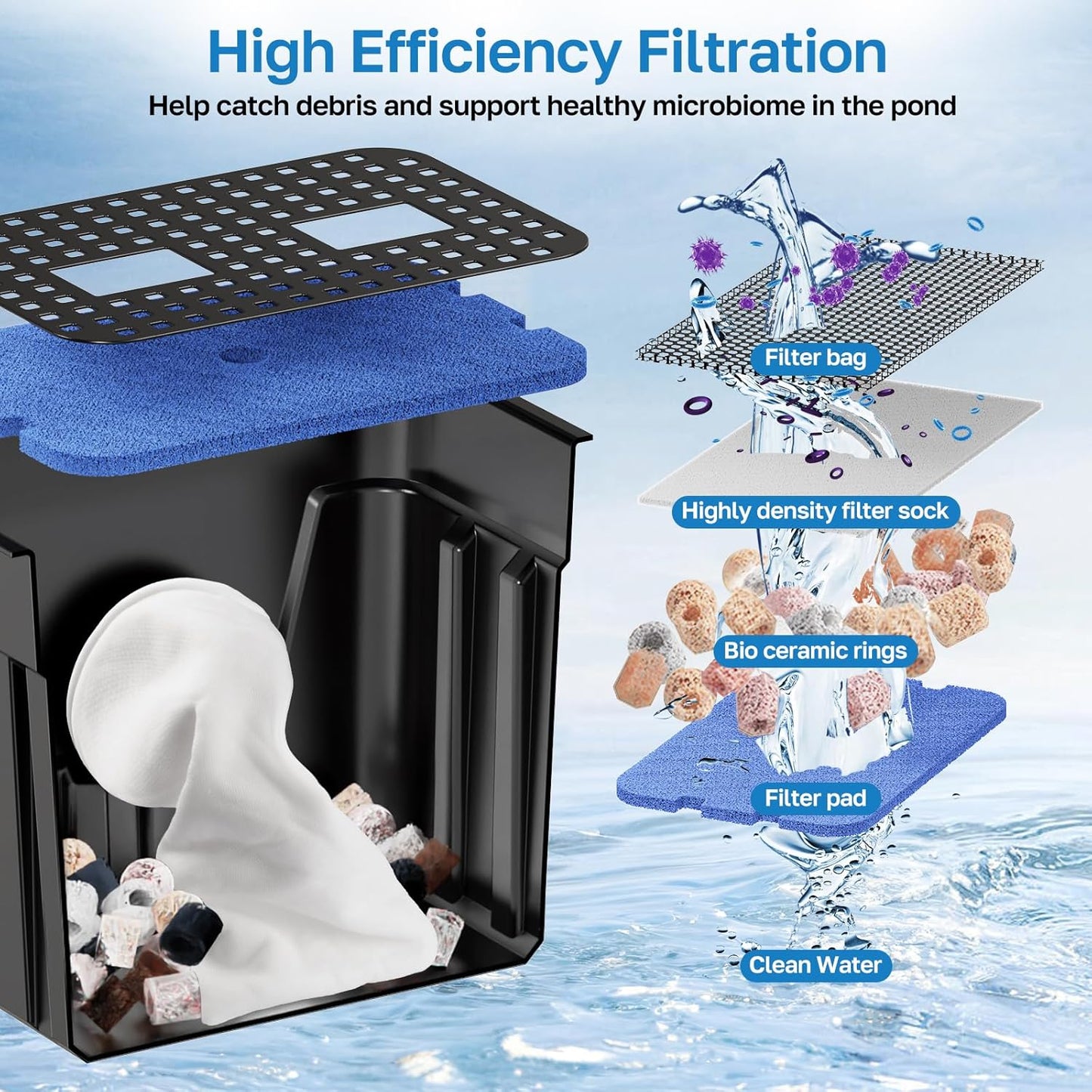 High Efficiency Filtration

Help catch debris and support healthy microbiome in the pond

Filter bag

Highly density filter sock

Bio ceramic rings

Filter pad

Clean Water