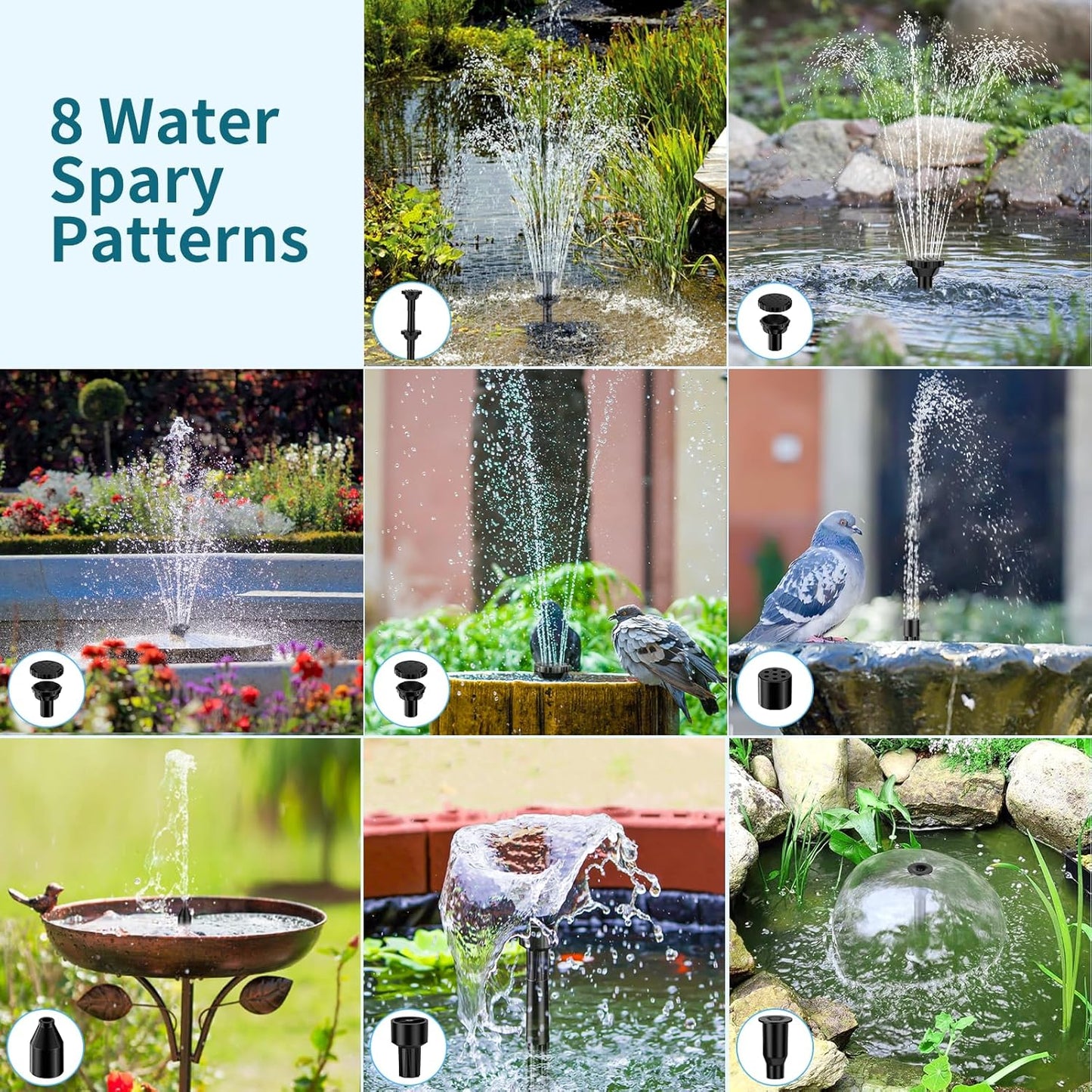 8 Water Spary Patterns