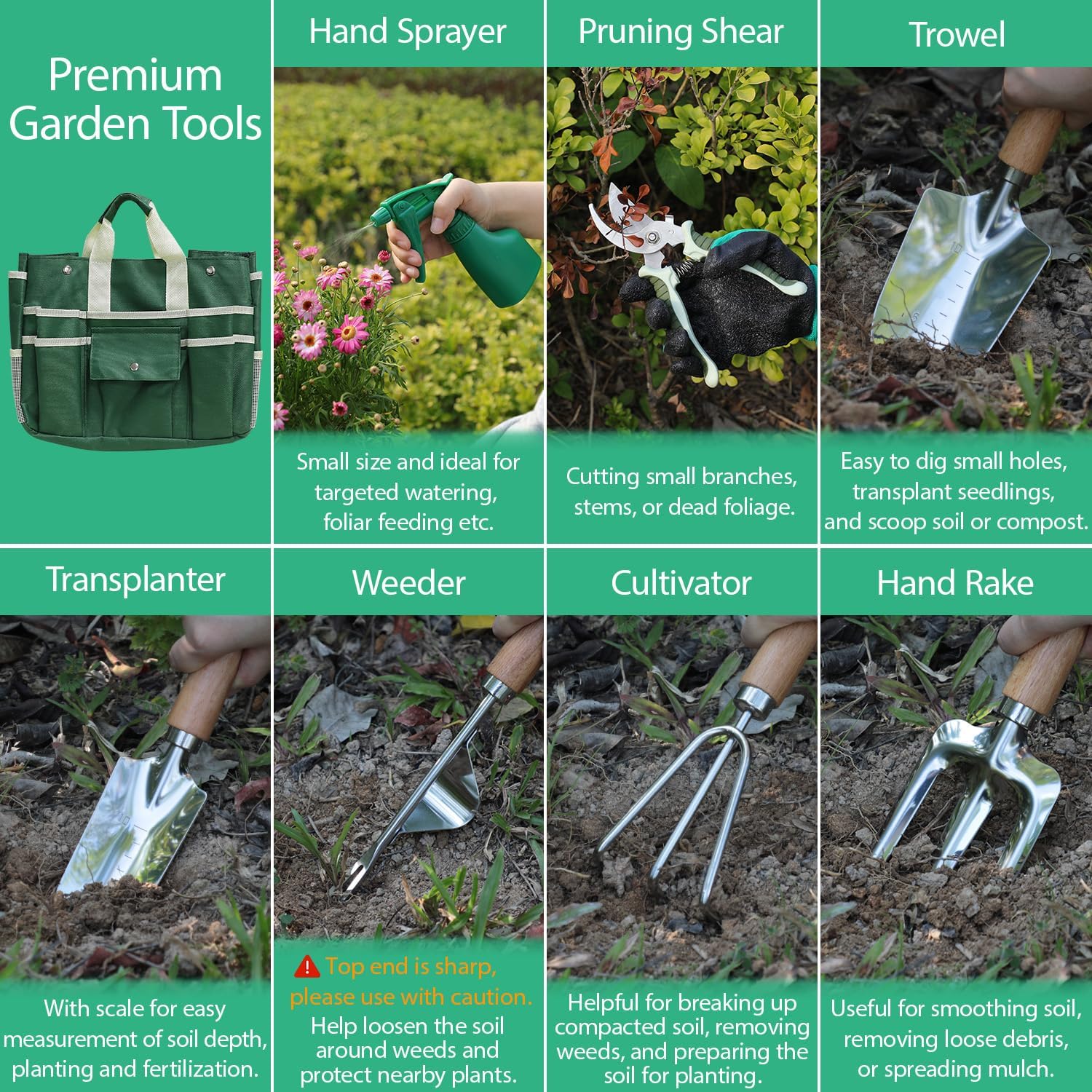 Premium Garden Tools

Hand Sprayer

Small size and ideal for targeted watering, foliar feeding etc.

Pruning Shear

Cutting small branches, stems, or dead foliage.

Trowel

Easy to dig small holes, transplant seedlings, and scoop soil or compost.

Transplanter

With scale for easy measurement of soil depth, planting and fertilization.

Weeder

Top end is sharp, please use with caution.

Help loosen the soil around weeds and protect nearby plants.

Cultivator

Helpful for breaking up compacted soil, removing weeds, and preparing the soil for planting.

Hand Rake

Useful for smoothing soil, removing loose debris, or spreading mulch.