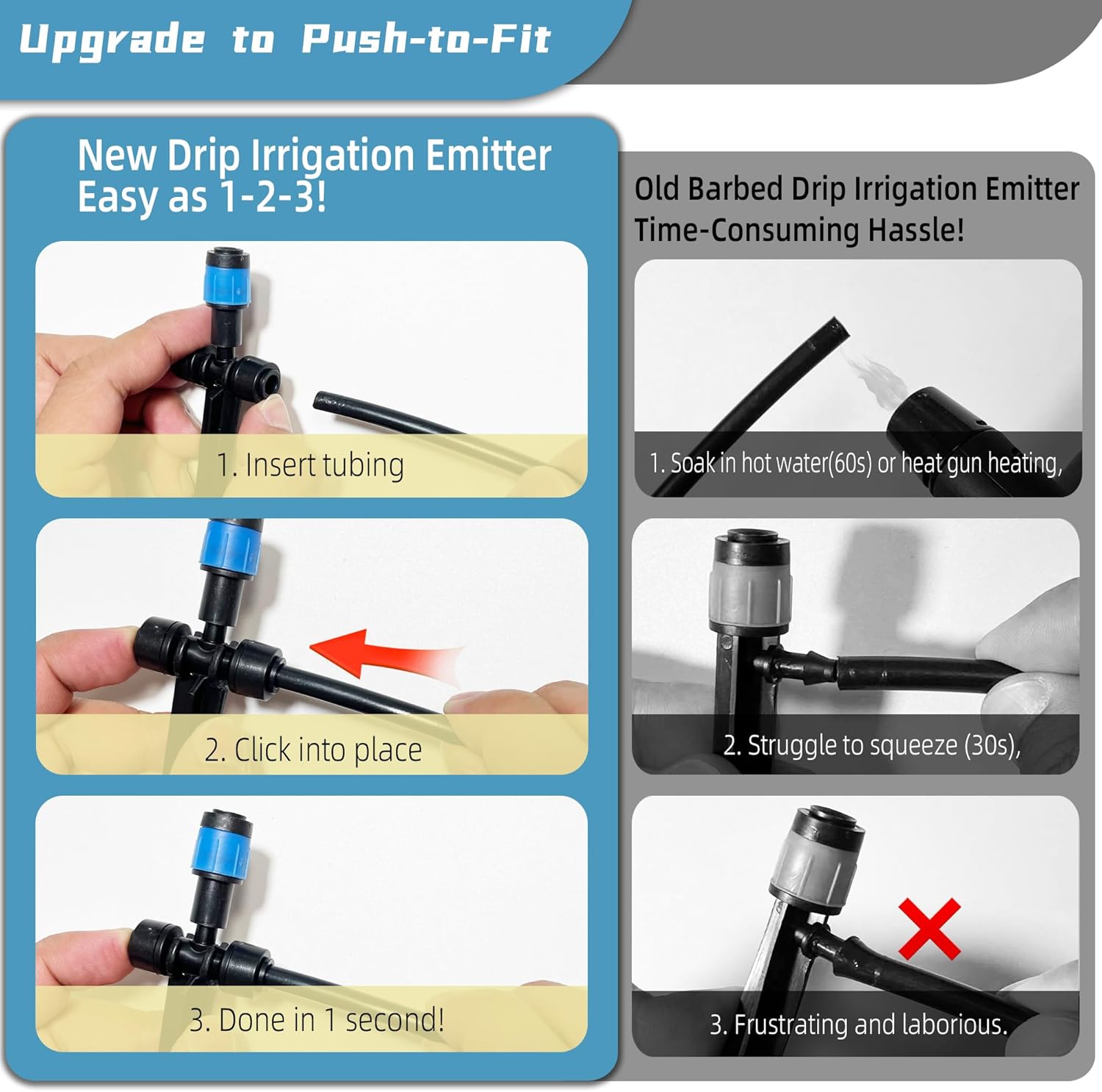 Upgrade to Push-to-Fit

New Drip Irrigation Emitter
Easy as 1-2-3!

1. Insert tubing

2. Click into place

3. Done in 1 second!

Old Barbed Drip Irrigation Emitter
Time-Consuming Hassle!

1. Soak in hot water(60s) or heat gun heating,

2. Struggle to squeeze (30s),

3. Frustrating and laborious.