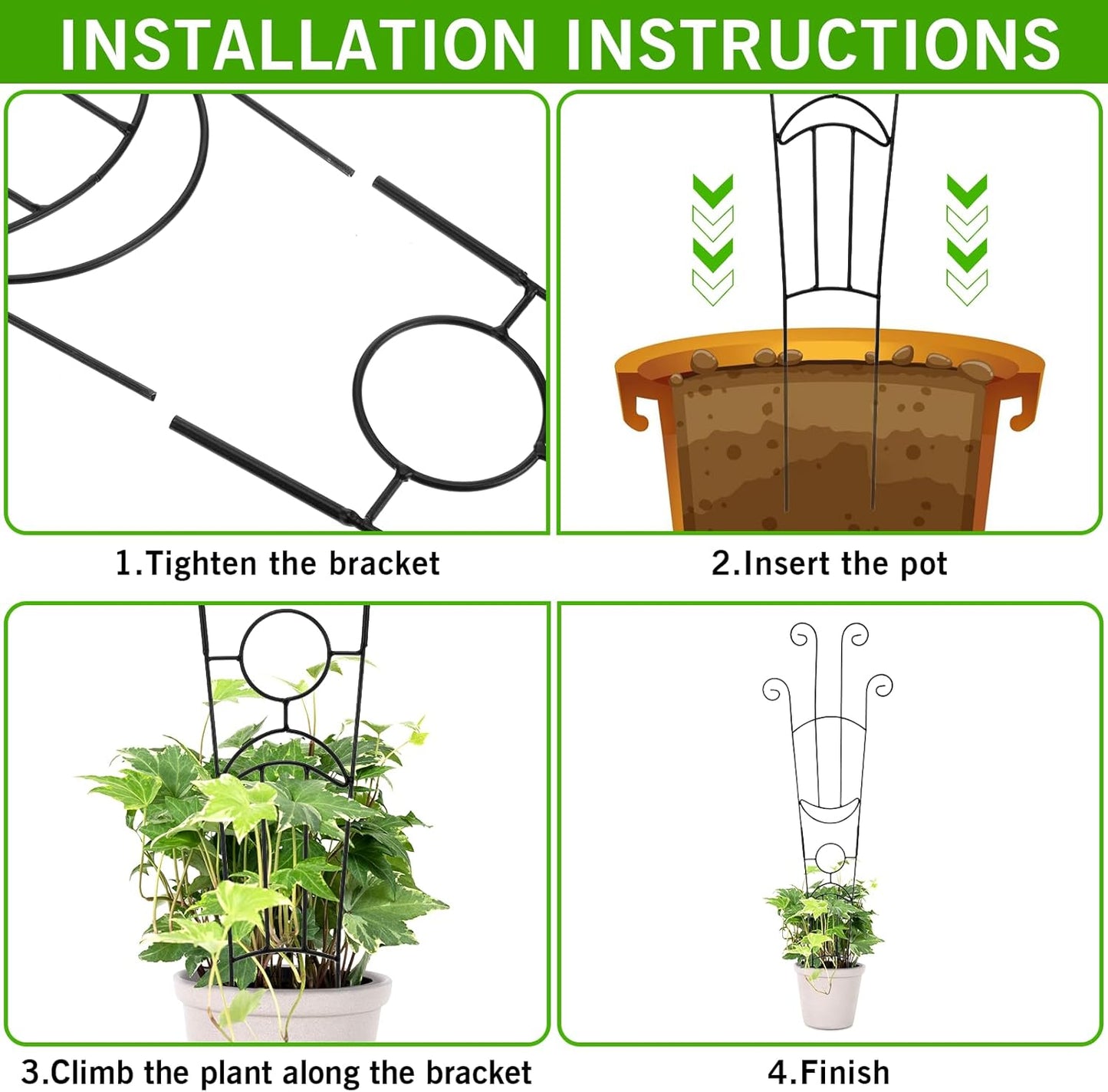 INSTALLATION INSTRUCTIONS

1.Tighten the bracket

2.Insert the pot

3.Climb the plant along the bracket

4.Finish