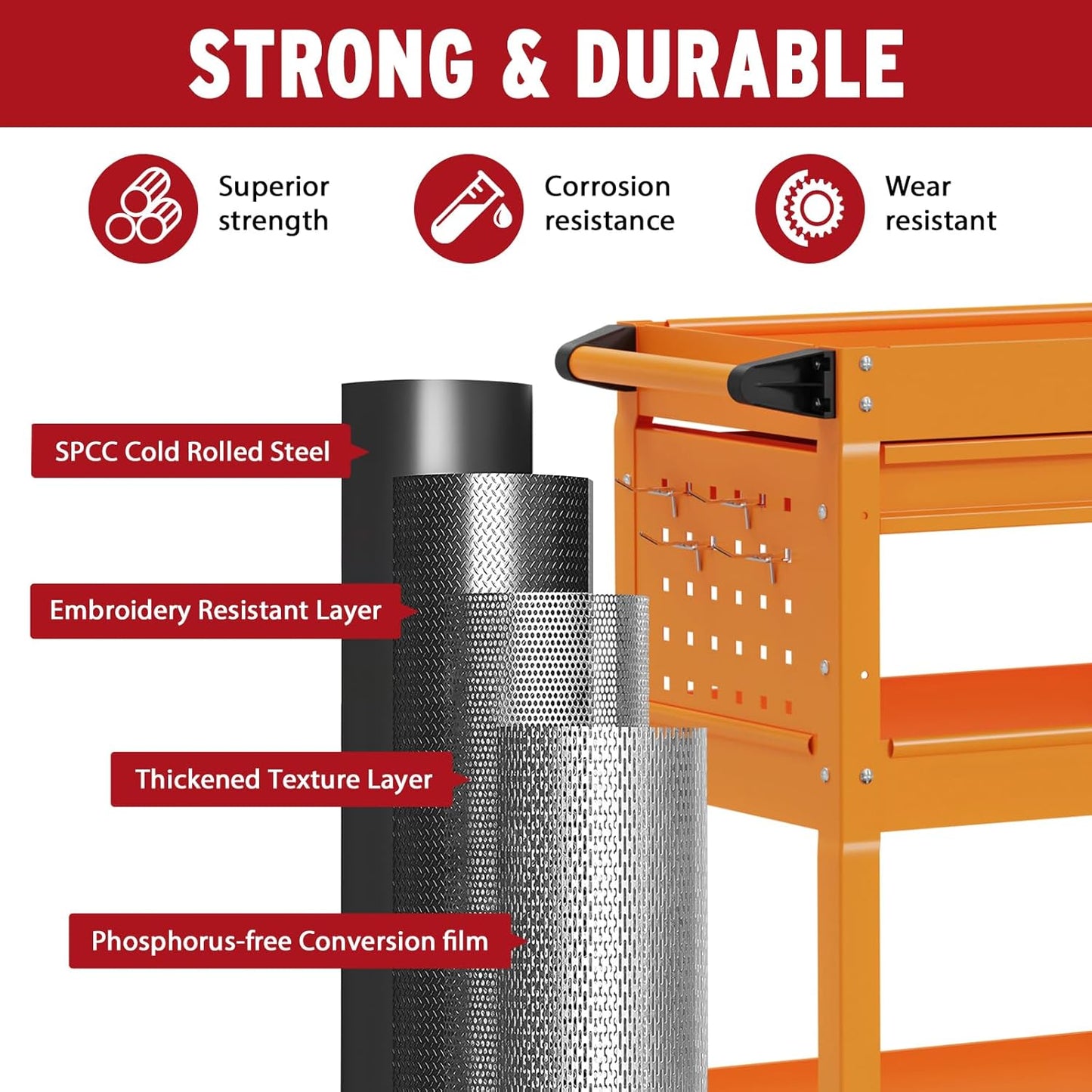 STRONG & DURABLE

Superior strength

Corrosion resistance

Wear resistant

SPCC Cold Rolled Steel

Embroidery Resistant Layer

Thickened Texture Layer

Phosphorus-free Conversion film