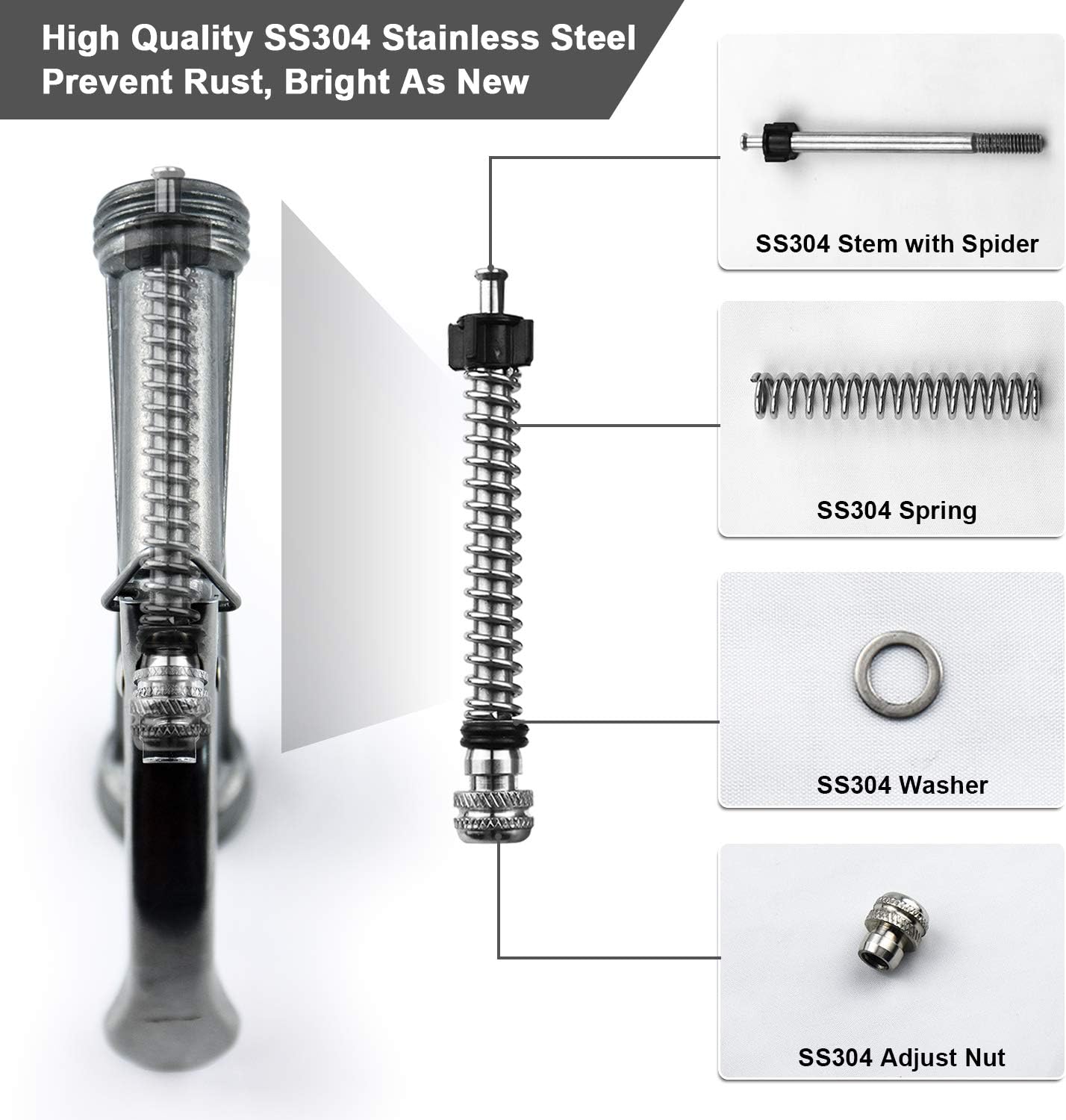 High Quality SS304 Stainless Steel
Prevent Rust, Bright As New

SS304 Stem with Spider

SS304 Spring

SS304 Washer

SS304 Adjust Nut