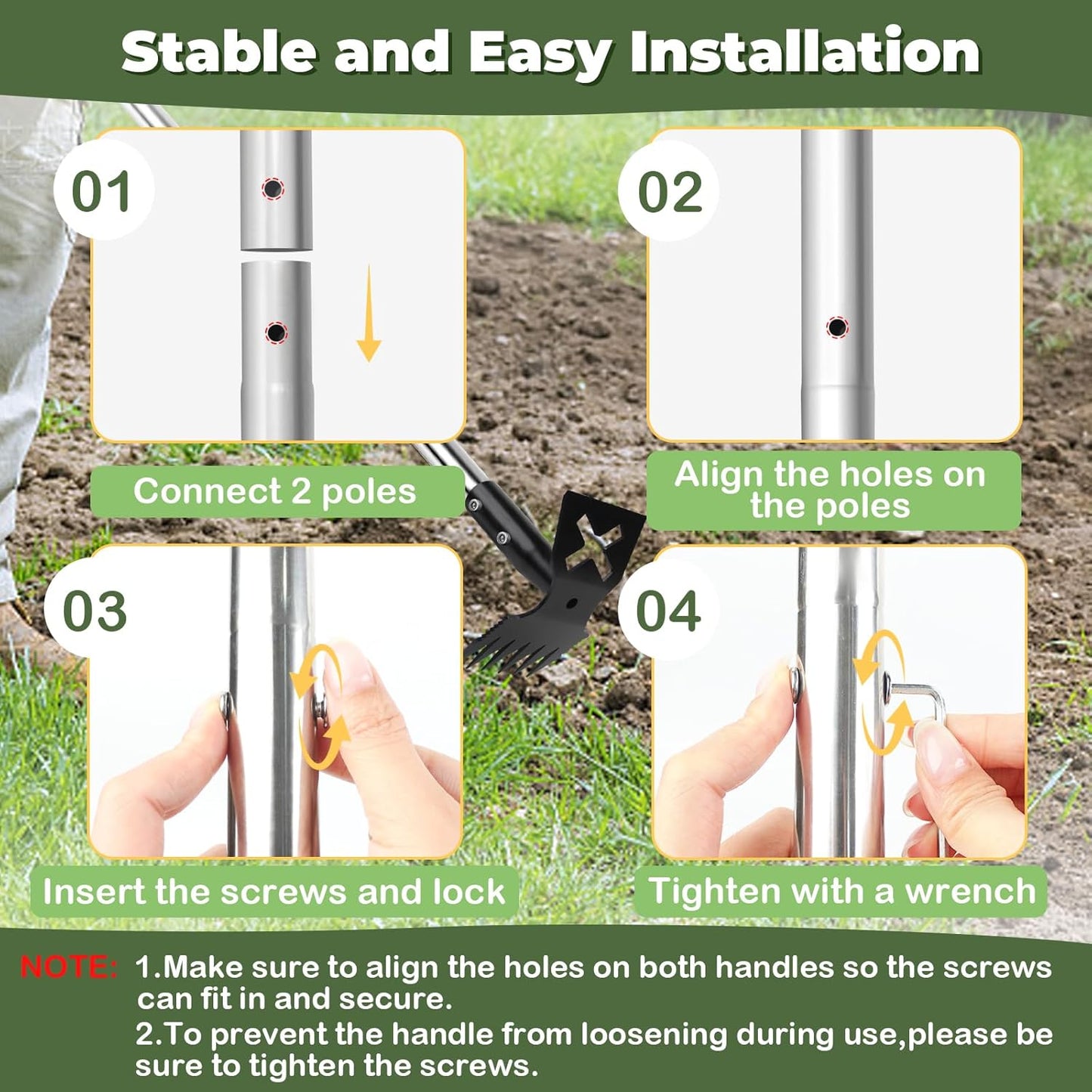 Stable and Easy Installation

01

Connect 2 poles

02

Align the holes on the poles

03

Insert the screws and lock

04

Tighten with a wrench

NOTE: 1.Make sure to align the holes on both handles so the screws can fit in and secure.
2.To prevent the handle from loosening during use,please be sure to tighten the screws.