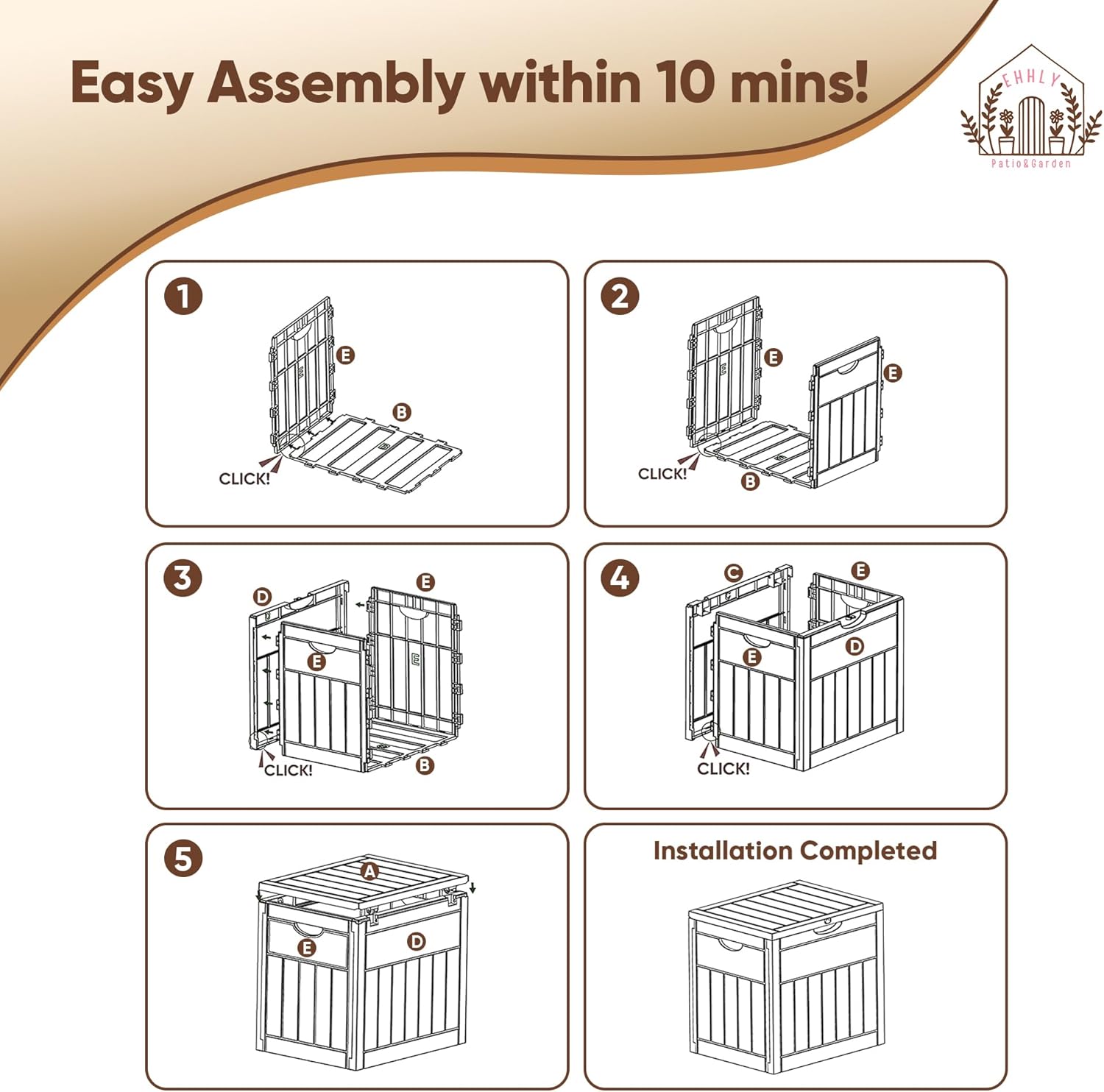 Easy Assembly within 10 mins!

EHHLY
Patio&Garden

1
E
B
CLICK!

2
E
E
CLICK!
B

3
D
E
E
CLICK!
B

4
C
E
E
D
CLICK!

5
A
E
D

Installation Completed