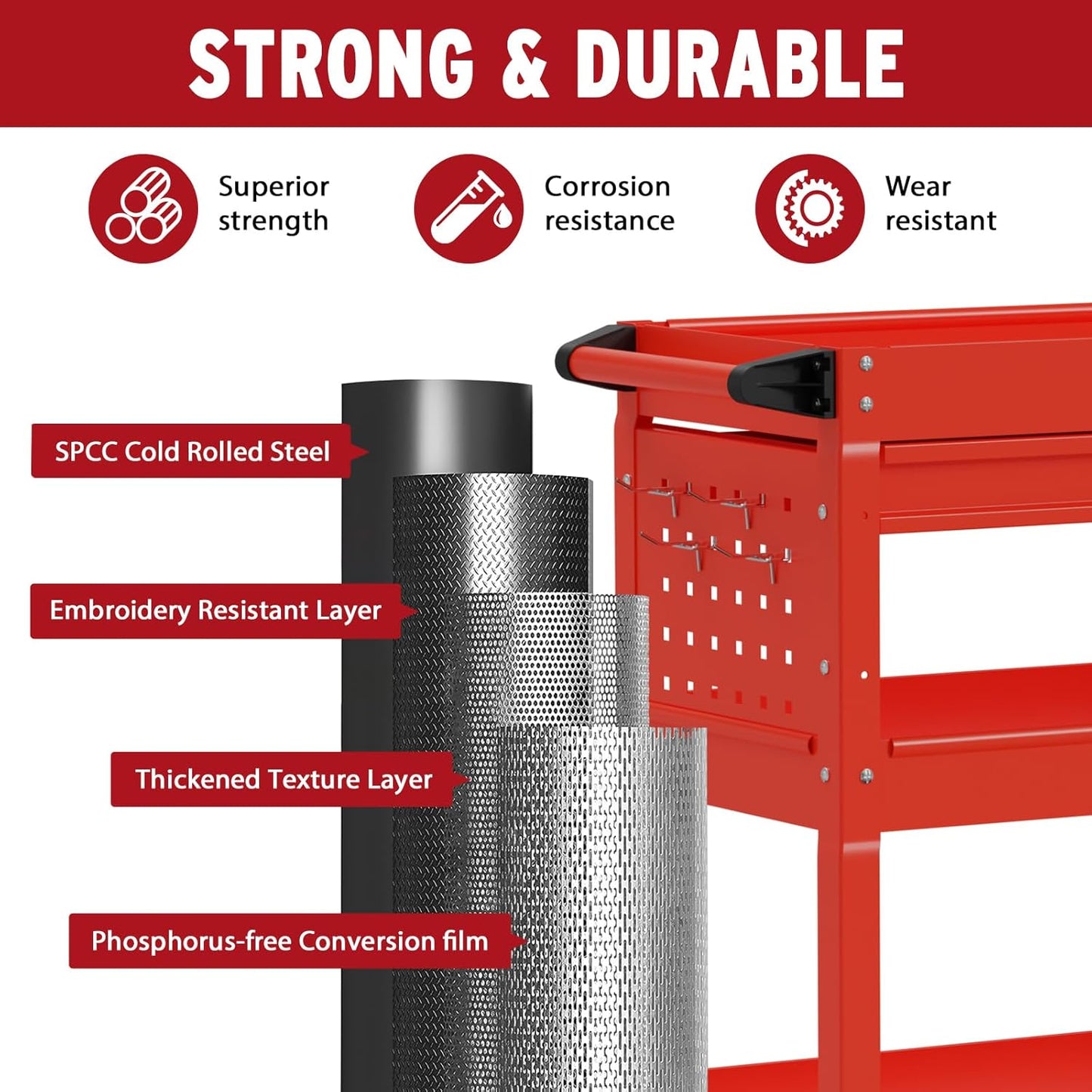 STRONG & DURABLE

Superior strength

Corrosion resistance

Wear resistant

SPCC Cold Rolled Steel

Embroidery Resistant Layer

Thickened Texture Layer

Phosphorus-free Conversion film