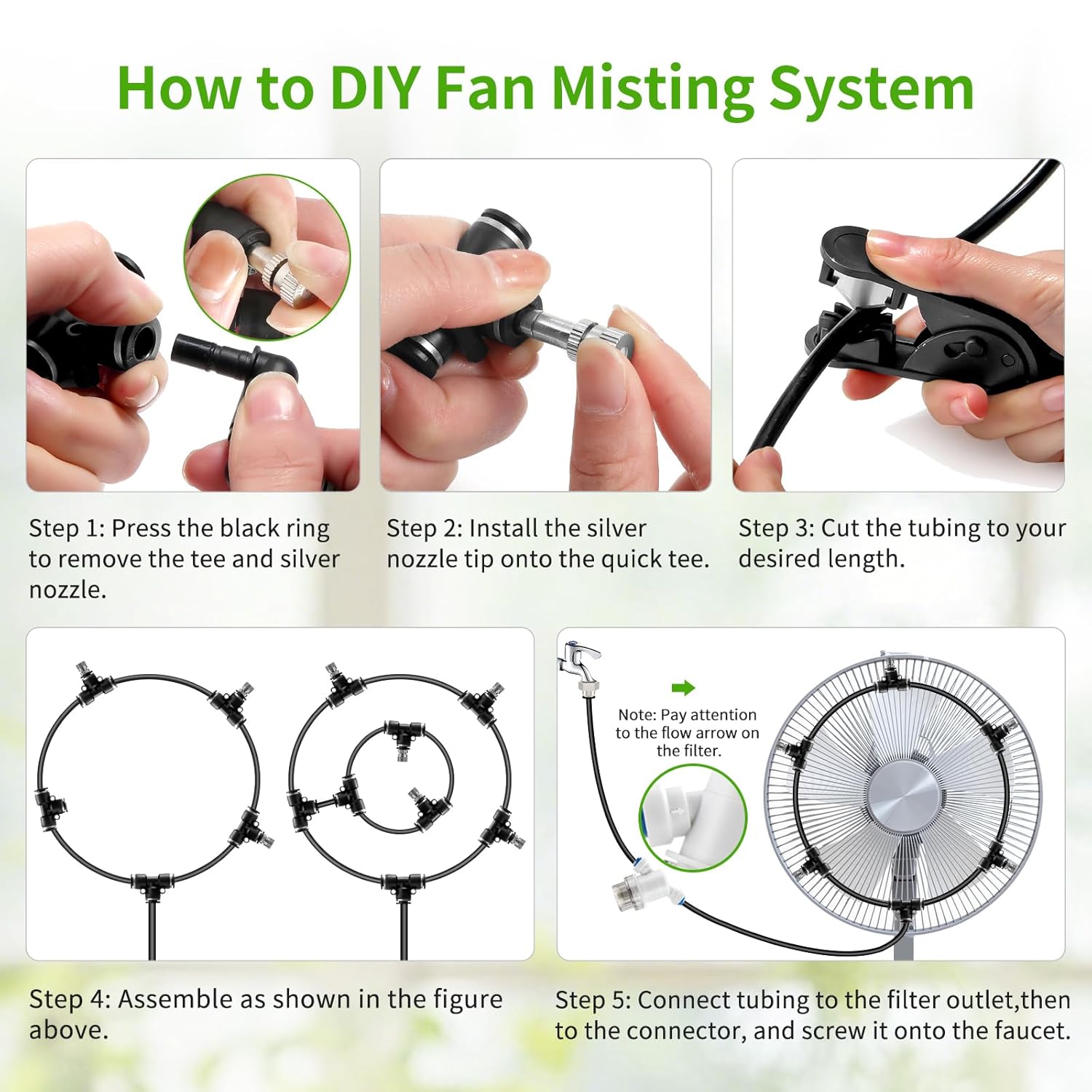 How to DIY Fan Misting System

Step 1: Press the black ring to remove the tee and silver nozzle.

Step 2: Install the silver nozzle tip onto the quick tee.

Step 3: Cut the tubing to your desired length.

Note: Pay attention to the flow arrow on the filter.

Step 4: Assemble as shown in the figure above.

Step 5: Connect tubing to the filter outlet,then to the connector, and screw it onto the faucet.