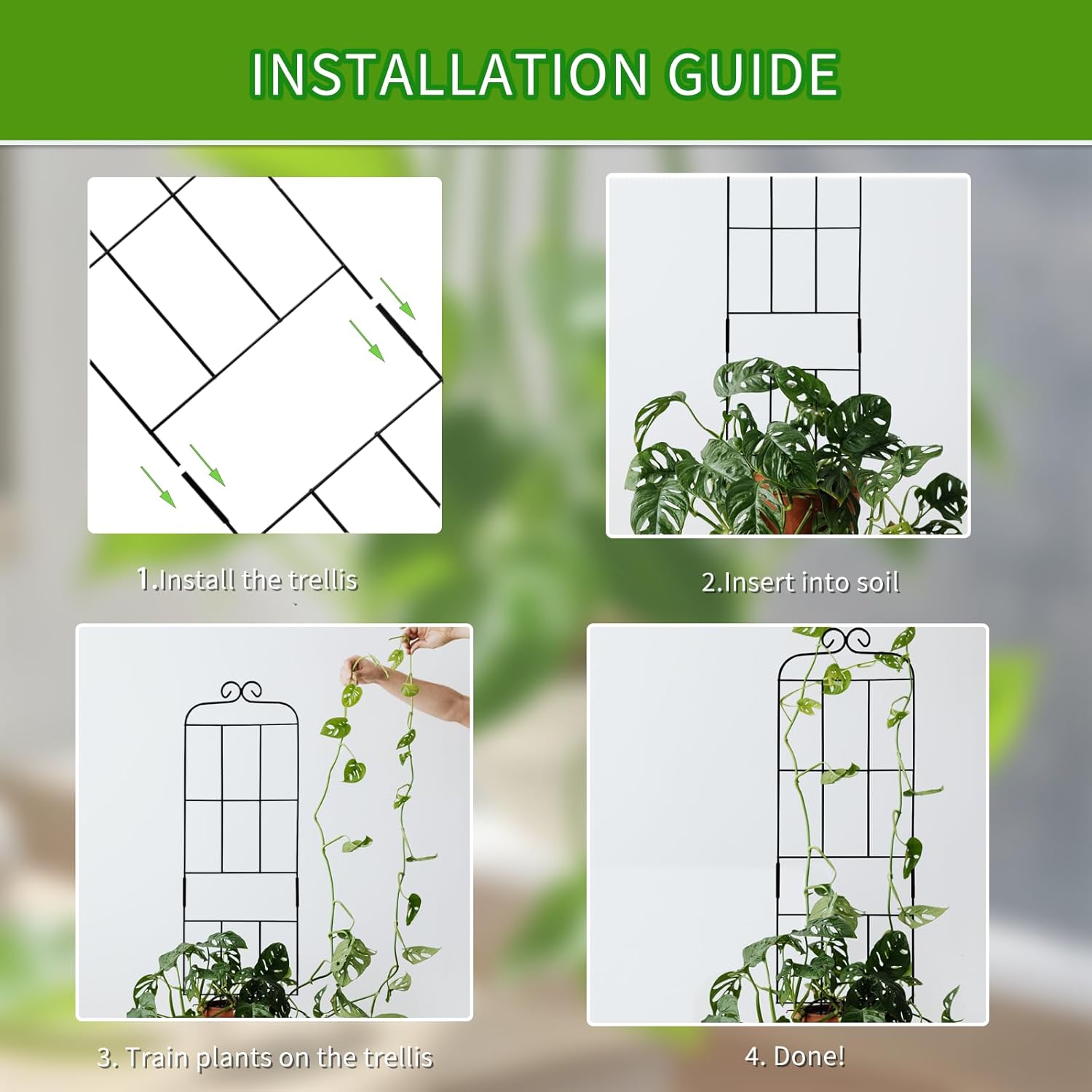 INSTALLATION GUIDE

1.Install the trellis

2.Insert into soil

3. Train plants on the trellis

4. Done!