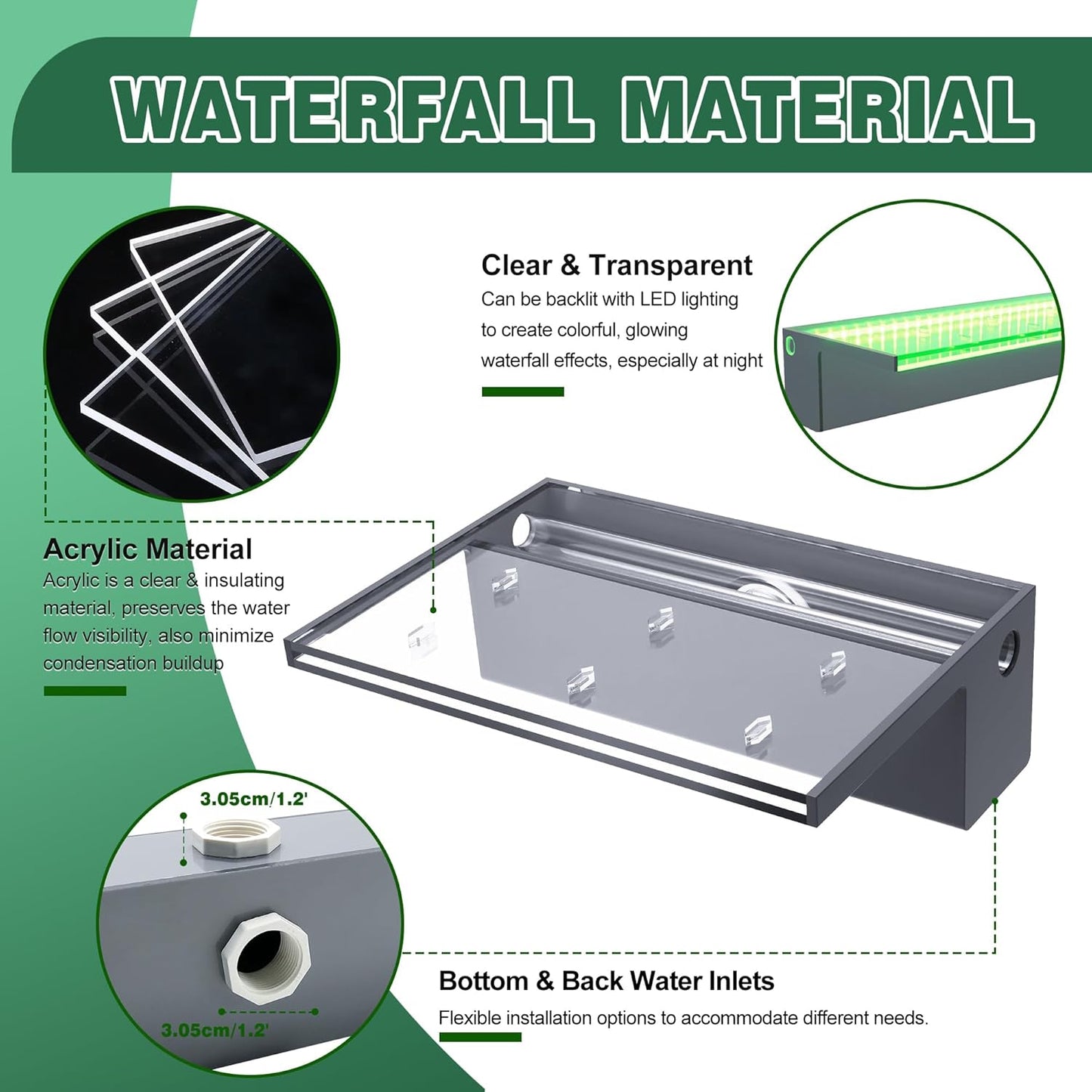 WATERFALL MATERIAL

Clear & Transparent
Can be backlit with LED lighting to create colorful, glowing waterfall effects, especially at night

Acrylic Material
Acrylic is a clear & insulating material, preserves the water flow visibility, also minimize condensation buildup

3.05cm/1.2'

3.05cm/1.2'

Bottom & Back Water Inlets
Flexible installation options to accommodate different needs.