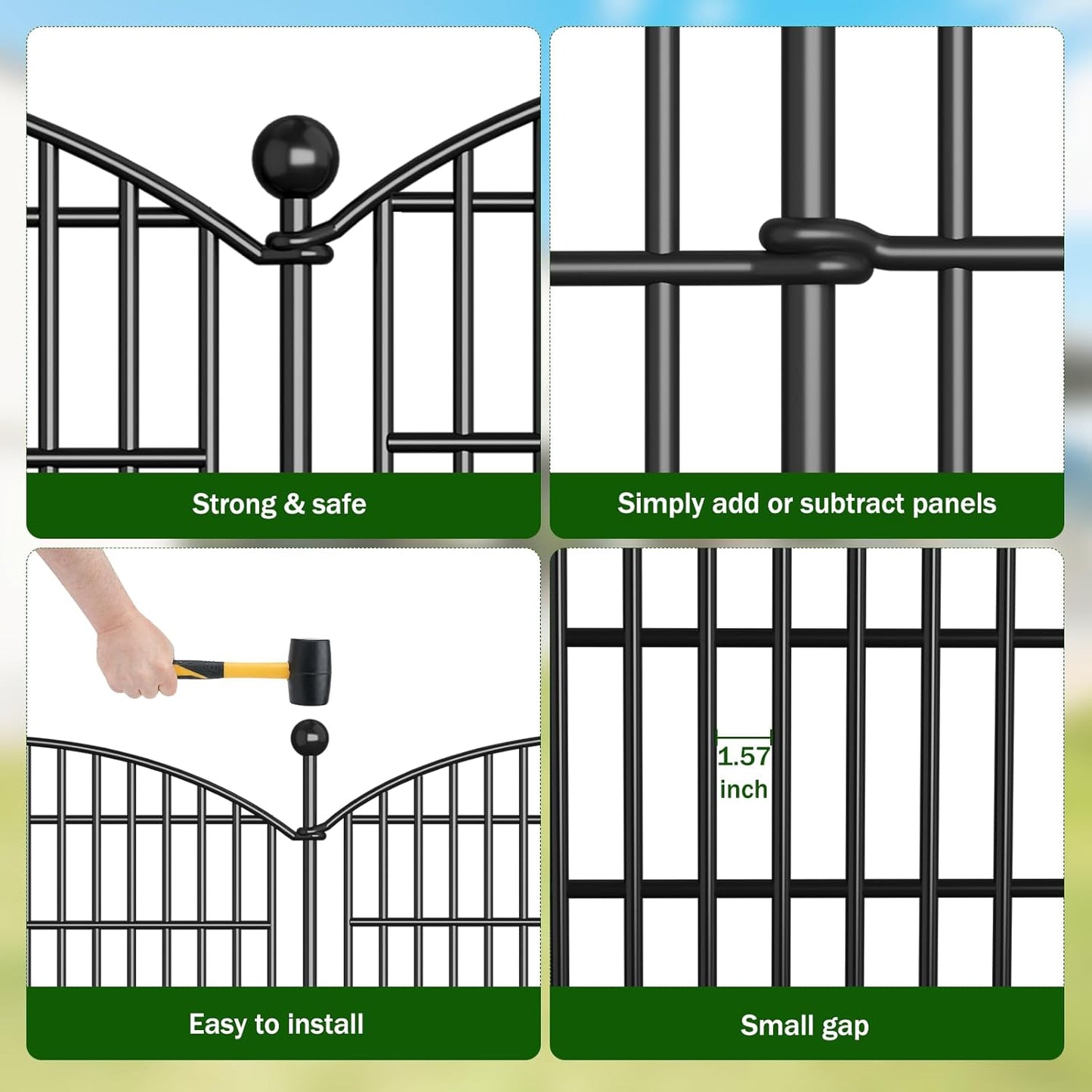 Strong & safe

Simply add or subtract panels

Easy to install

1.57 inch

Small gap