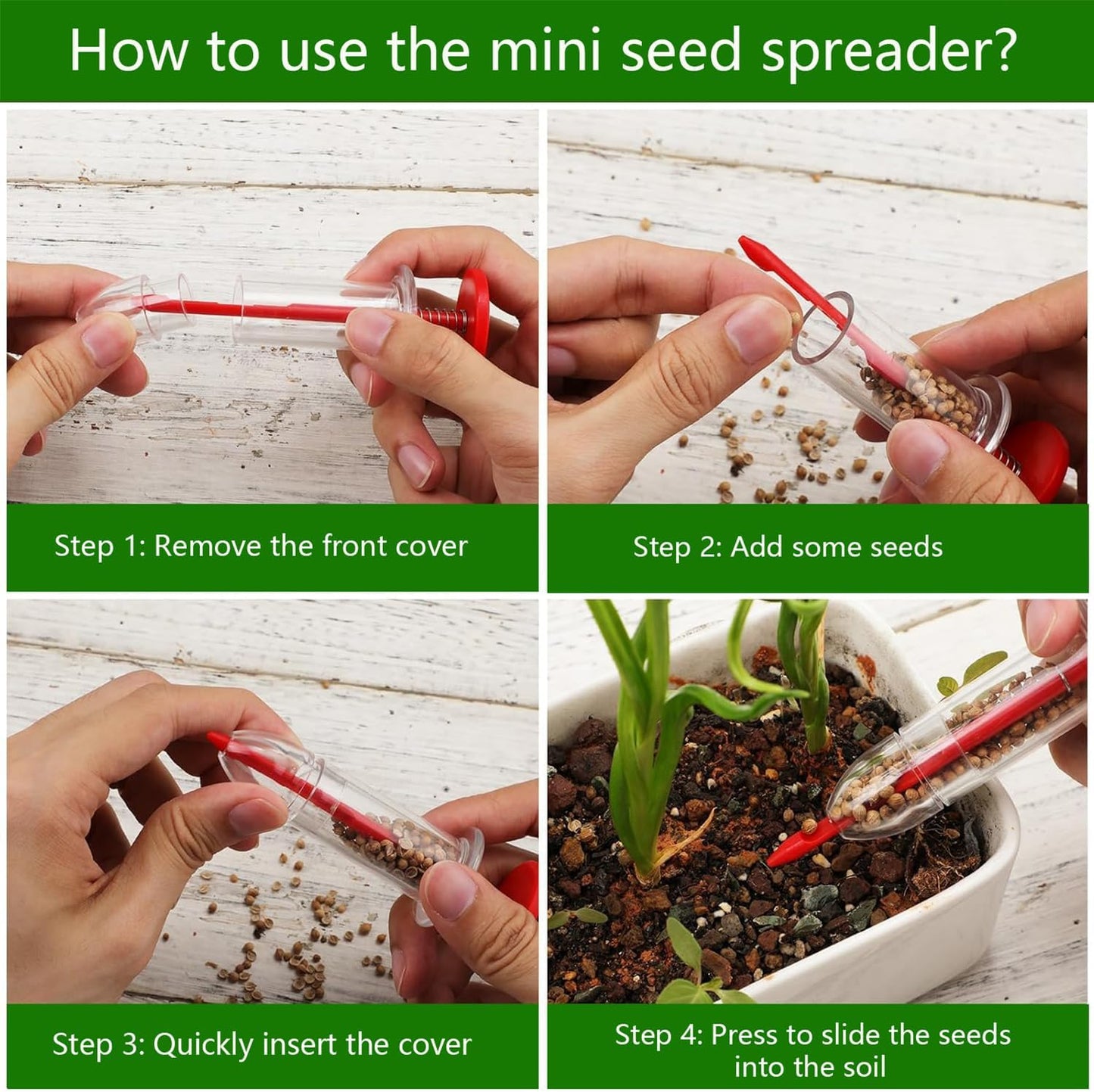 How to use the mini seed spreader?

Step 1: Remove the front cover

Step 2: Add some seeds

Step 3: Quickly insert the cover

Step 4: Press to slide the seeds into the soil