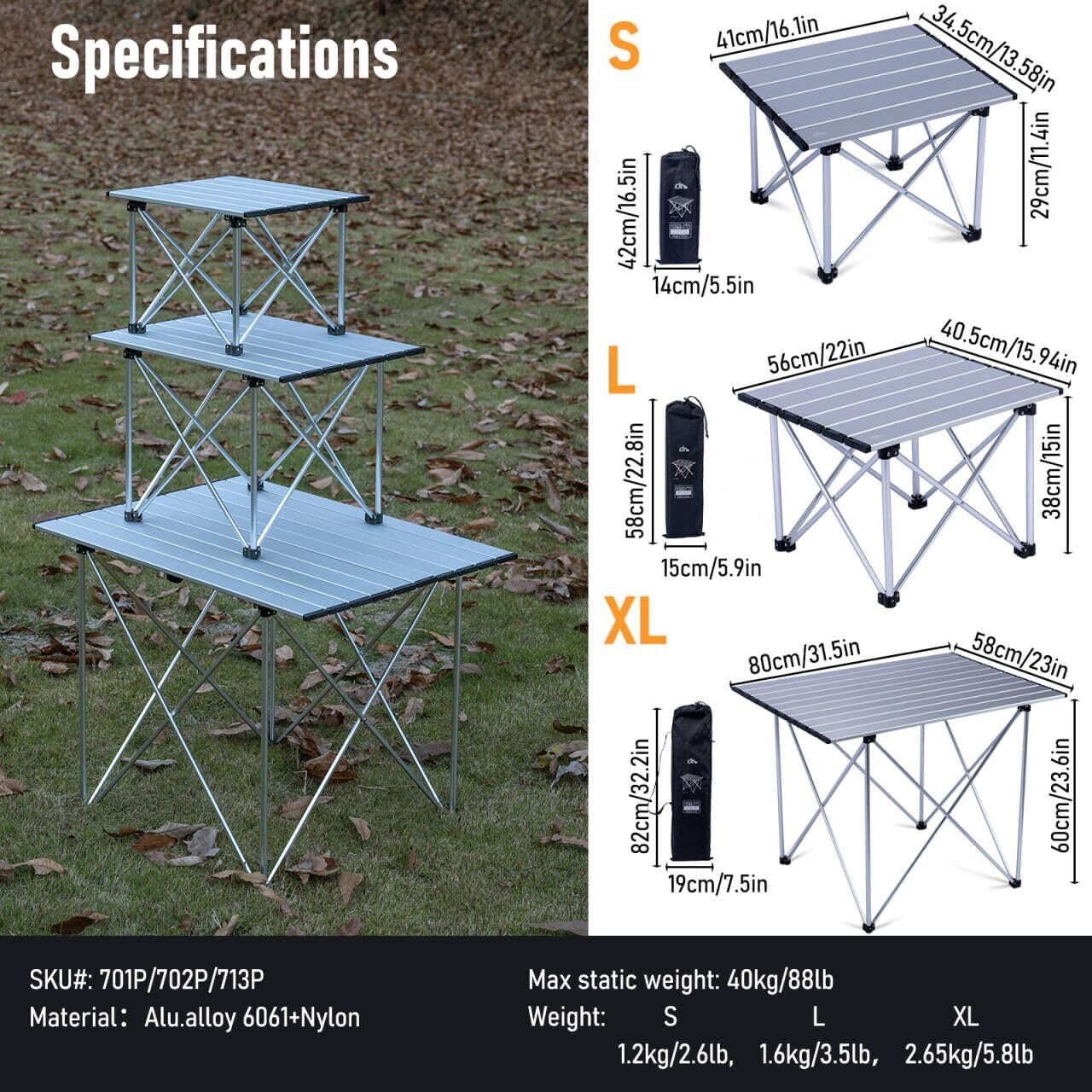 Specifications

S
41cm/16.1in
34.5cm/13.58in
29cm/11.4in
42cm/16.5in
14cm/5.5in

L
56cm/22in
40.5cm/15.94in
38cm/15in
58cm/22.8in
15cm/5.9in

XL
80cm/31.5in
58cm/23in
60cm/23.6in
82cm/32.2in
19cm/7.5in

SKU#: 701P/702P/713P
Material: Alu.alloy 6061+Nylon

Max static weight: 40kg/88lb
Weight: S L XL
1.2kg/2.6lb, 1.6kg/3.5lb, 2.65kg/5.8lb