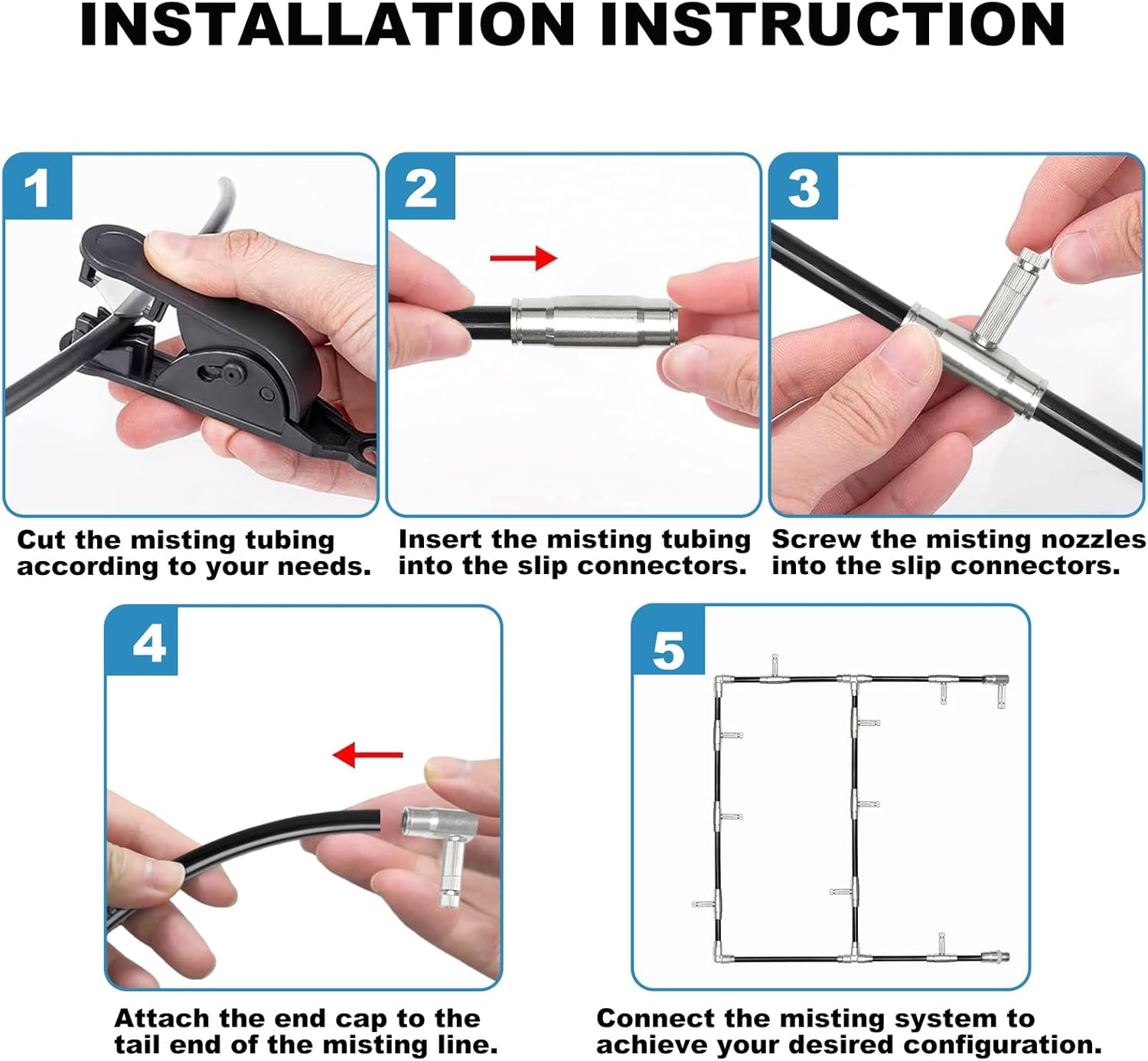 INSTALLATION INSTRUCTION

1

Cut the misting tubing according to your needs.

2

Insert the misting tubing into the slip connectors.

3

Screw the misting nozzles into the slip connectors.

4

Attach the end cap to the tail end of the misting line.

5

Connect the misting system to achieve your desired configuration.