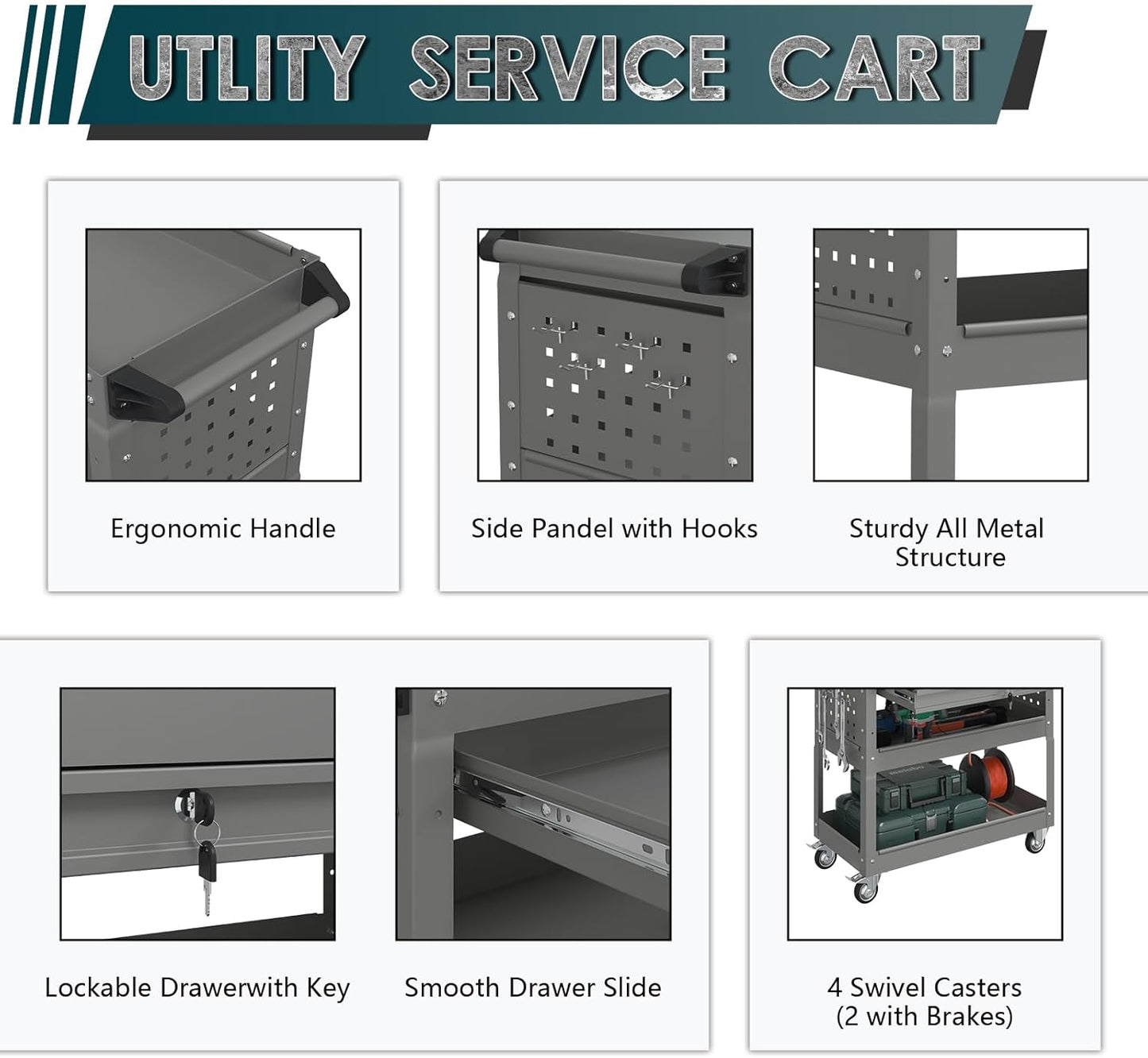 UTLITY SERVICE CART

Ergonomic Handle

Side Pandel with Hooks

Sturdy All Metal Structure

Lockable Drawerwith Key

Smooth Drawer Slide

4 Swivel Casters (2 with Brakes)