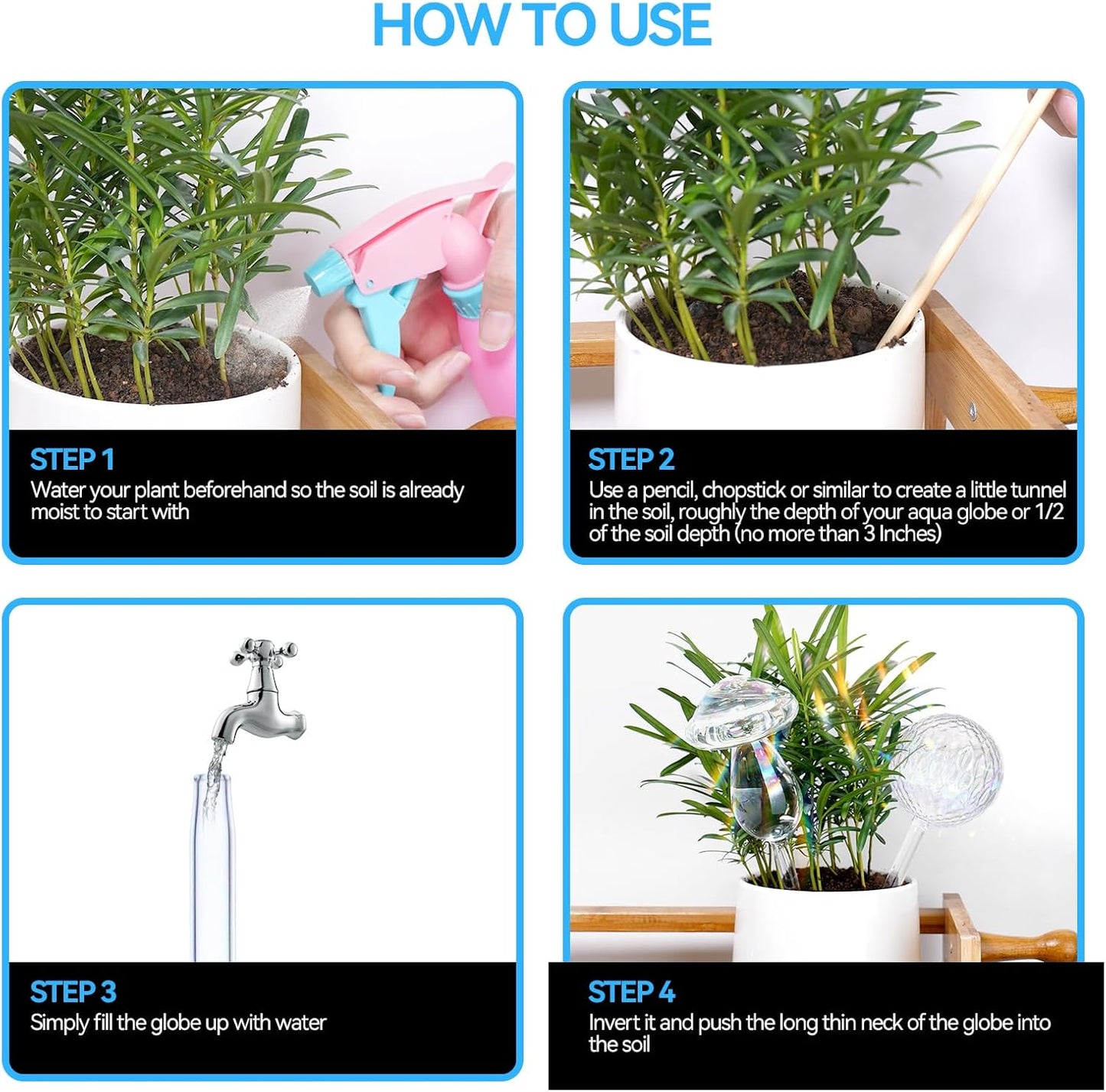 HOW TO USE

STEP 1
Water your plant beforehand so the soil is already moist to start with

STEP 2
Use a pencil, chopstick or similar to create a little tunnel in the soil, roughly the depth of your aqua globe or 1/2 of the soil depth (no more than 3 Inches)

STEP 3
Simply fill the globe up with water

STEP 4
Invert it and push the long thin neck of the globe into the soil