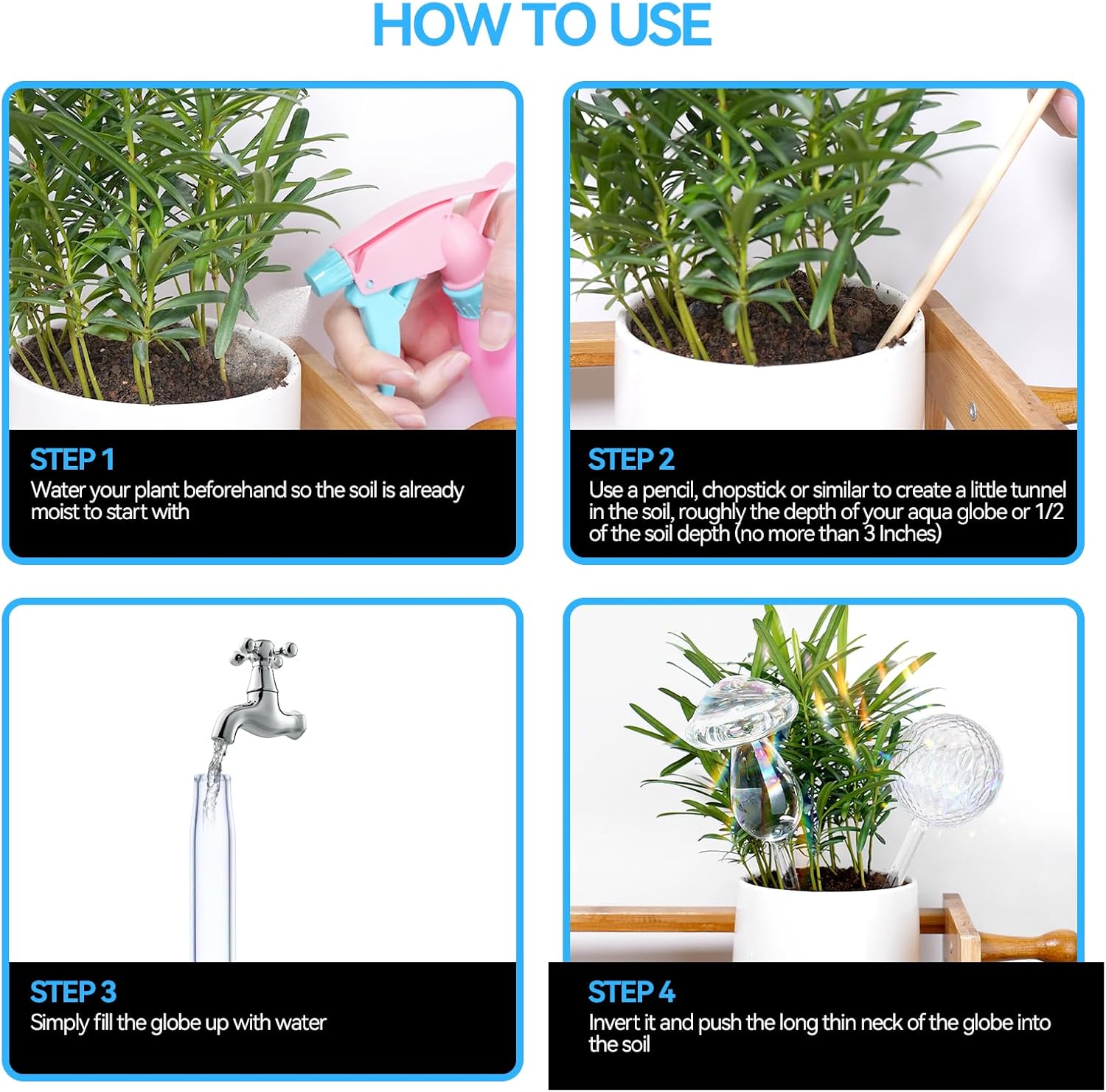 HOW TO USE

STEP 1
Water your plant beforehand so the soil is already moist to start with

STEP 2
Use a pencil, chopstick or similar to create a little tunnel in the soil, roughly the depth of your aqua globe or 1/2 of the soil depth (no more than 3 Inches)

STEP 3
Simply fill the globe up with water

STEP 4
Invert it and push the long thin neck of the globe into the soil