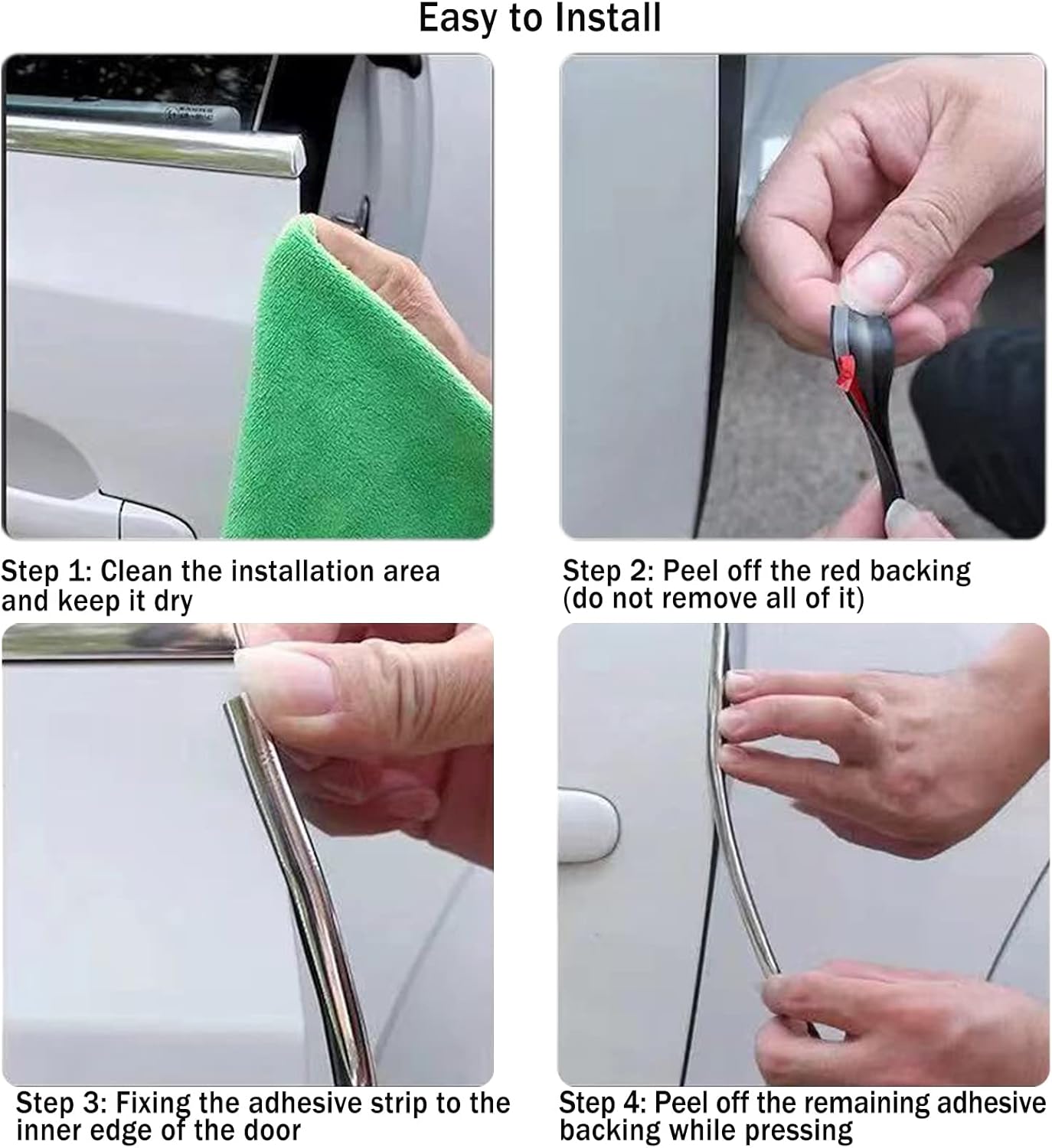 Easy to Install

Step 1: Clean the installation area and keep it dry

Step 2: Peel off the red backing (do not remove all of it)

Step 3: Fixing the adhesive strip to the inner edge of the door

Step 4: Peel off the remaining adhesive backing while pressing