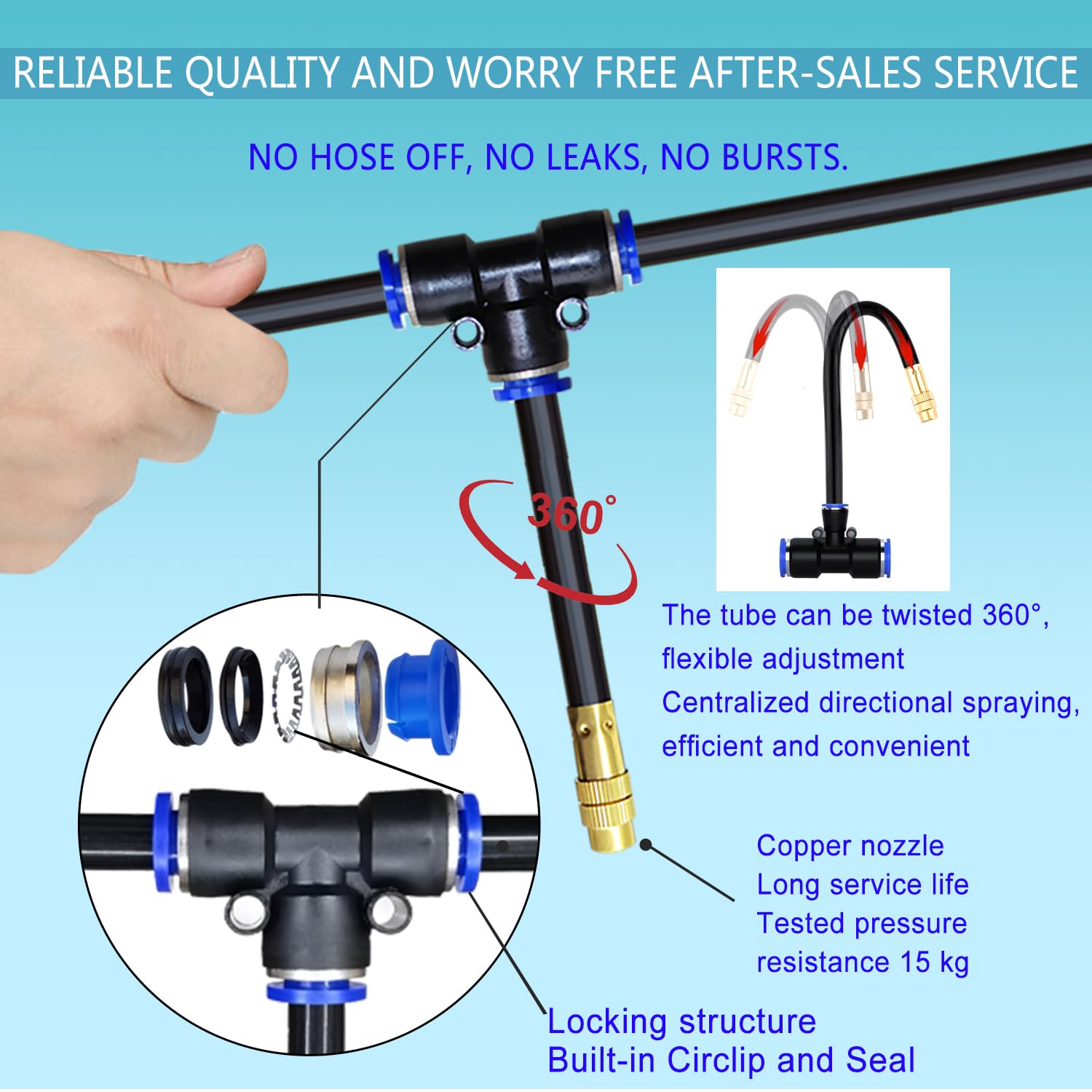 RELIABLE QUALITY AND WORRY FREE AFTER-SALES SERVICE

NO HOSE OFF, NO LEAKS, NO BURSTS.

360°

The tube can be twisted 360°, flexible adjustment
Centralized directional spraying, efficient and convenient

Copper nozzle
Long service life
Tested pressure resistance 15 kg

Locking structure
Built-in Circlip and Seal