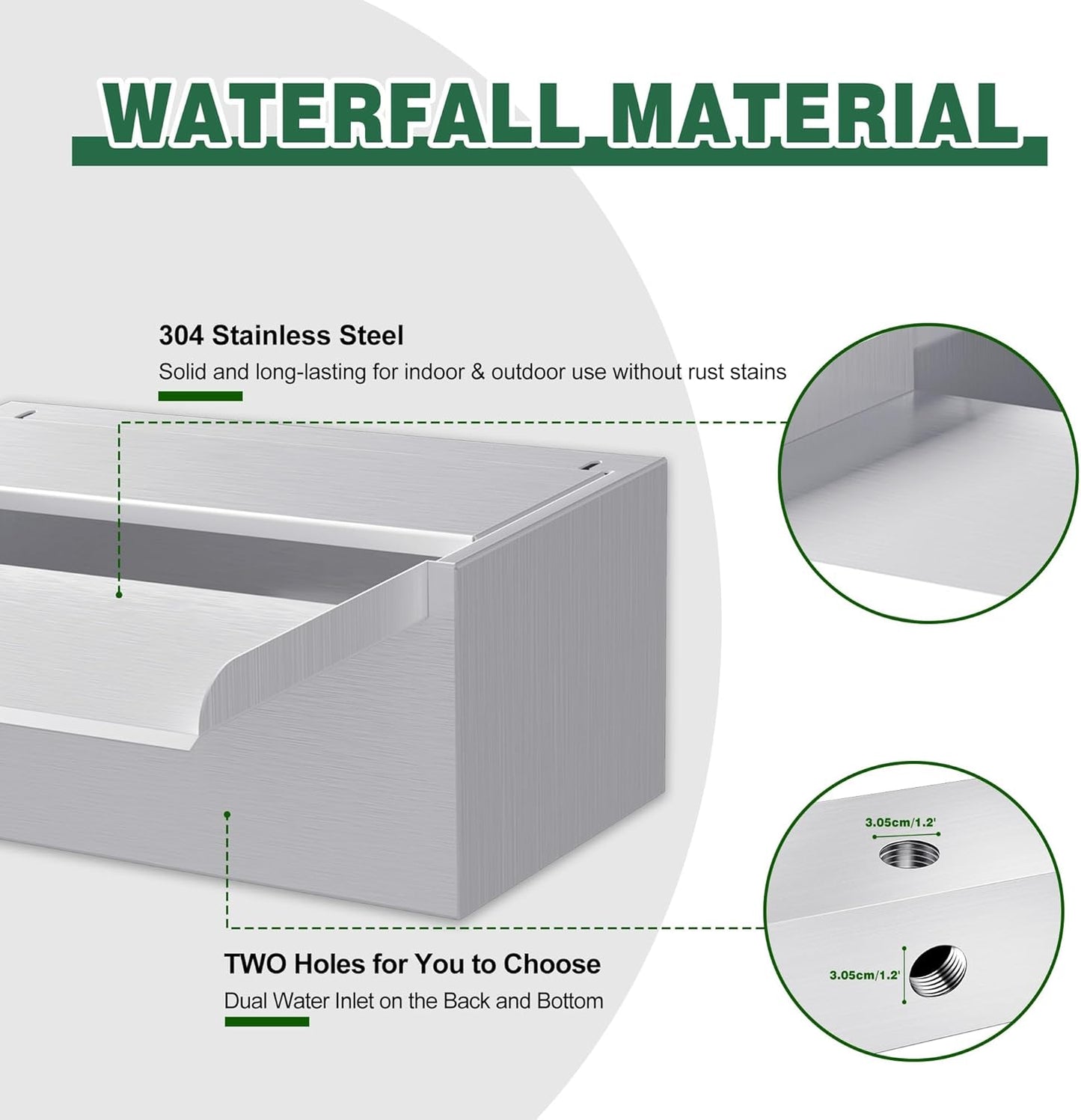 WATERFALL MATERIAL

304 Stainless Steel

Solid and long-lasting for indoor & outdoor use without rust stains

3.05cm/1.2'

3.05cm/1.2'

TWO Holes for You to Choose

Dual Water Inlet on the Back and Bottom