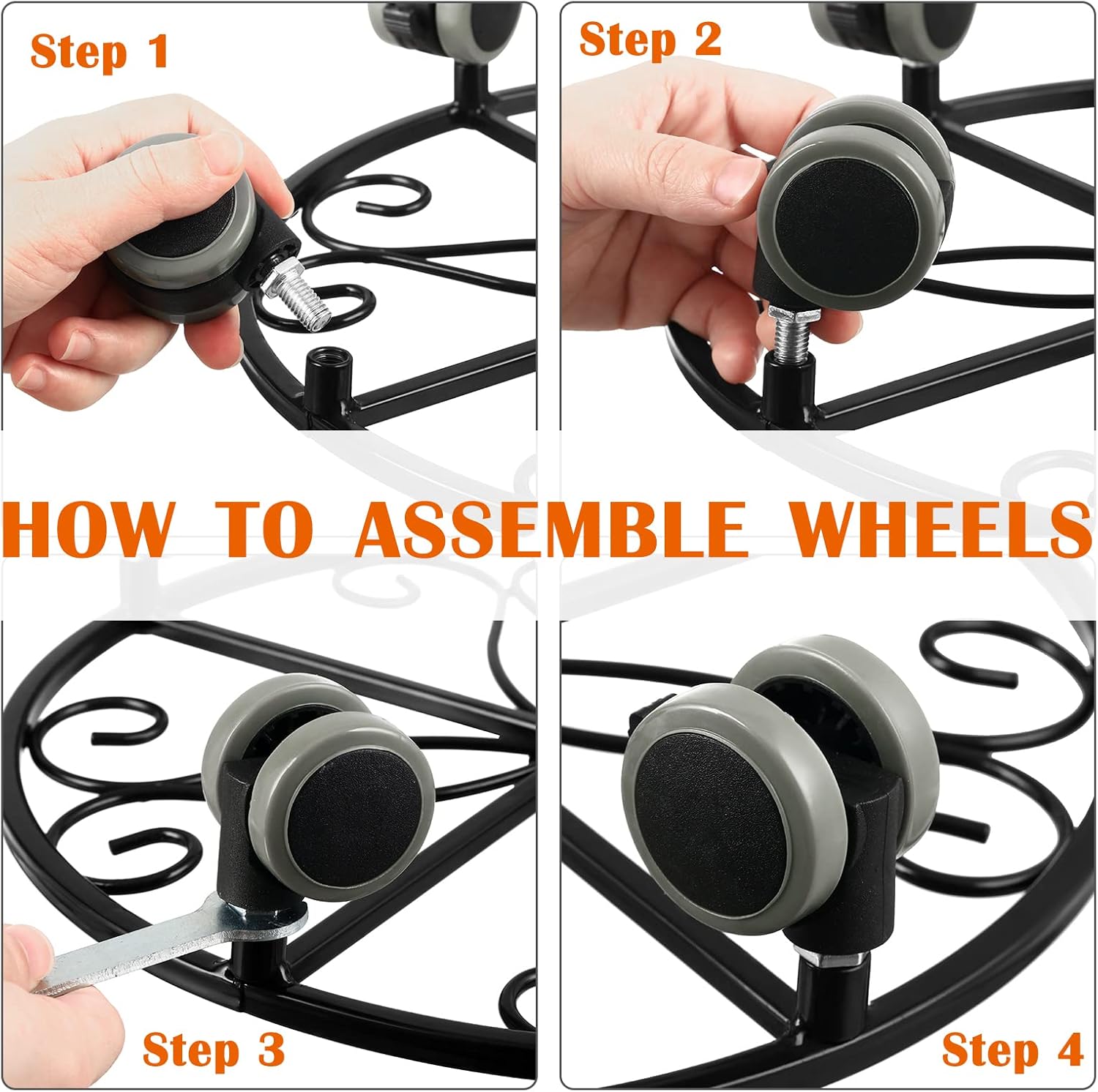 Step 1

Step 2

HOW TO ASSEMBLE WHEELS

Step 3

Step 4