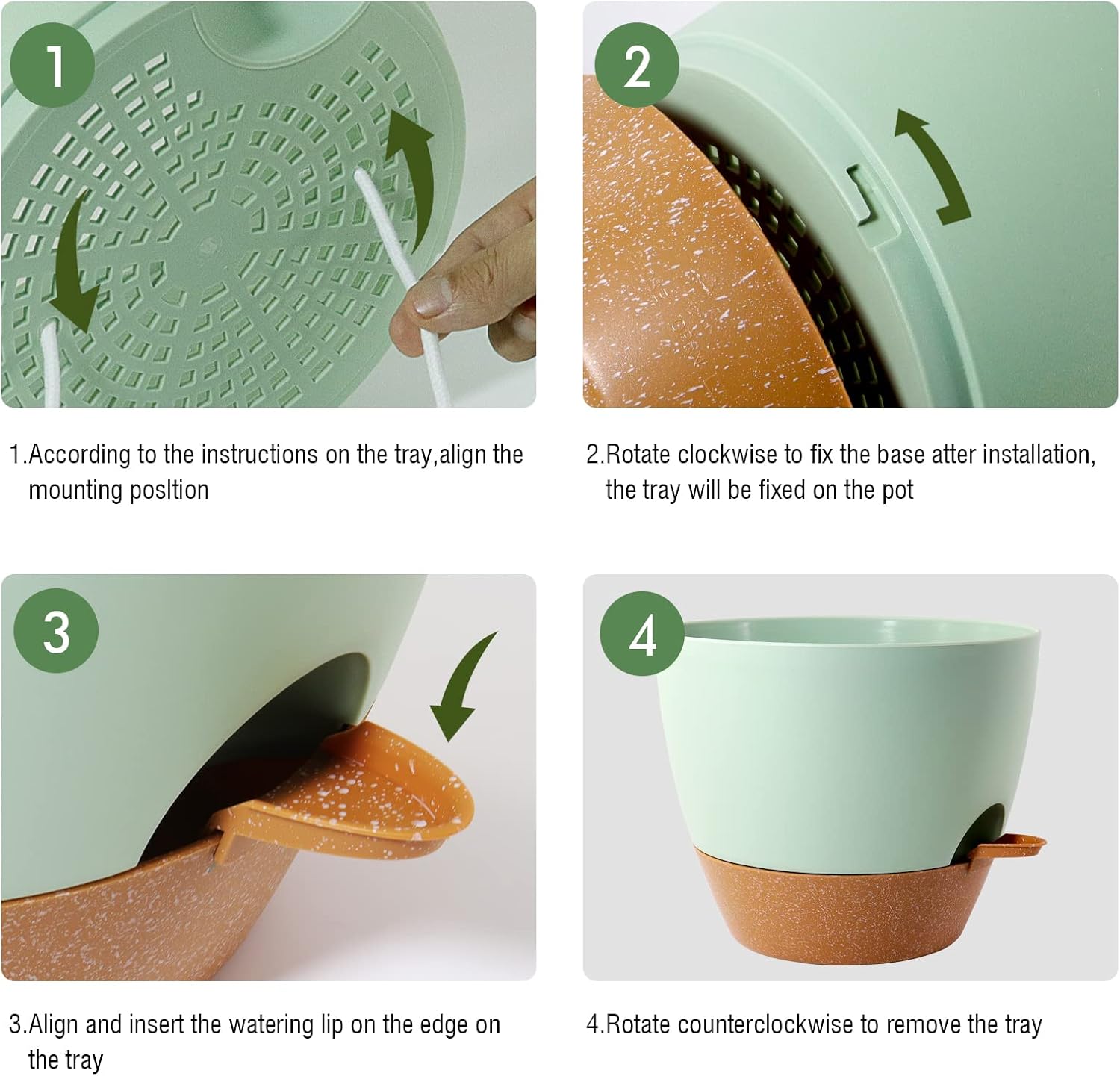 1

2

1.According to the instructions on the tray,align the mounting posltion

2.Rotate clockwise to fix the base atter installation, the tray will be fixed on the pot

3

4

3.Align and insert the watering lip on the edge on the tray

4.Rotate counterclockwise to remove the tray