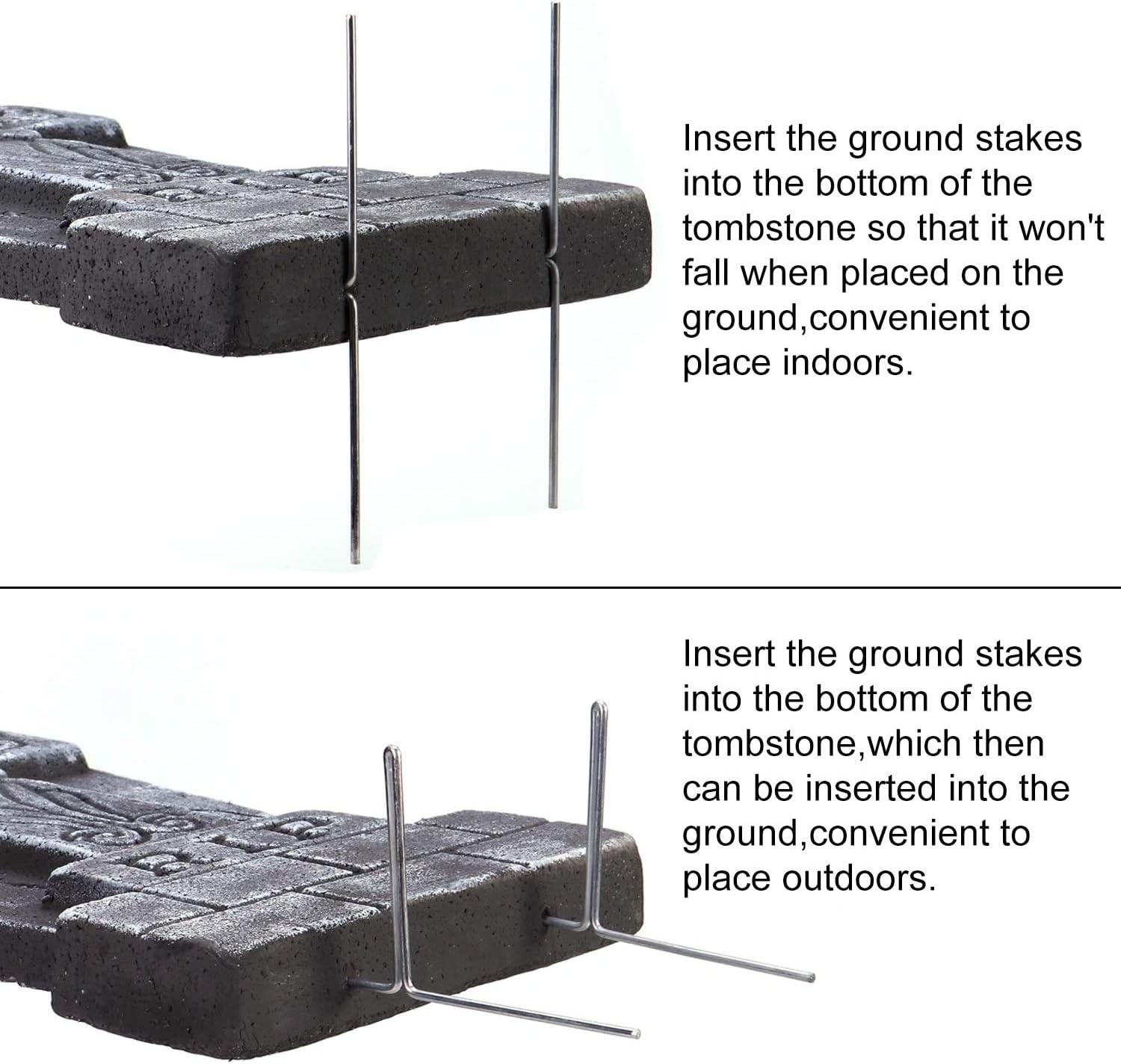 Insert the ground stakes into the bottom of the tombstone so that it won't fall when placed on the ground,convenient to place indoors.

Insert the ground stakes into the bottom of the tombstone,which then can be inserted into the ground,convenient to place outdoors.