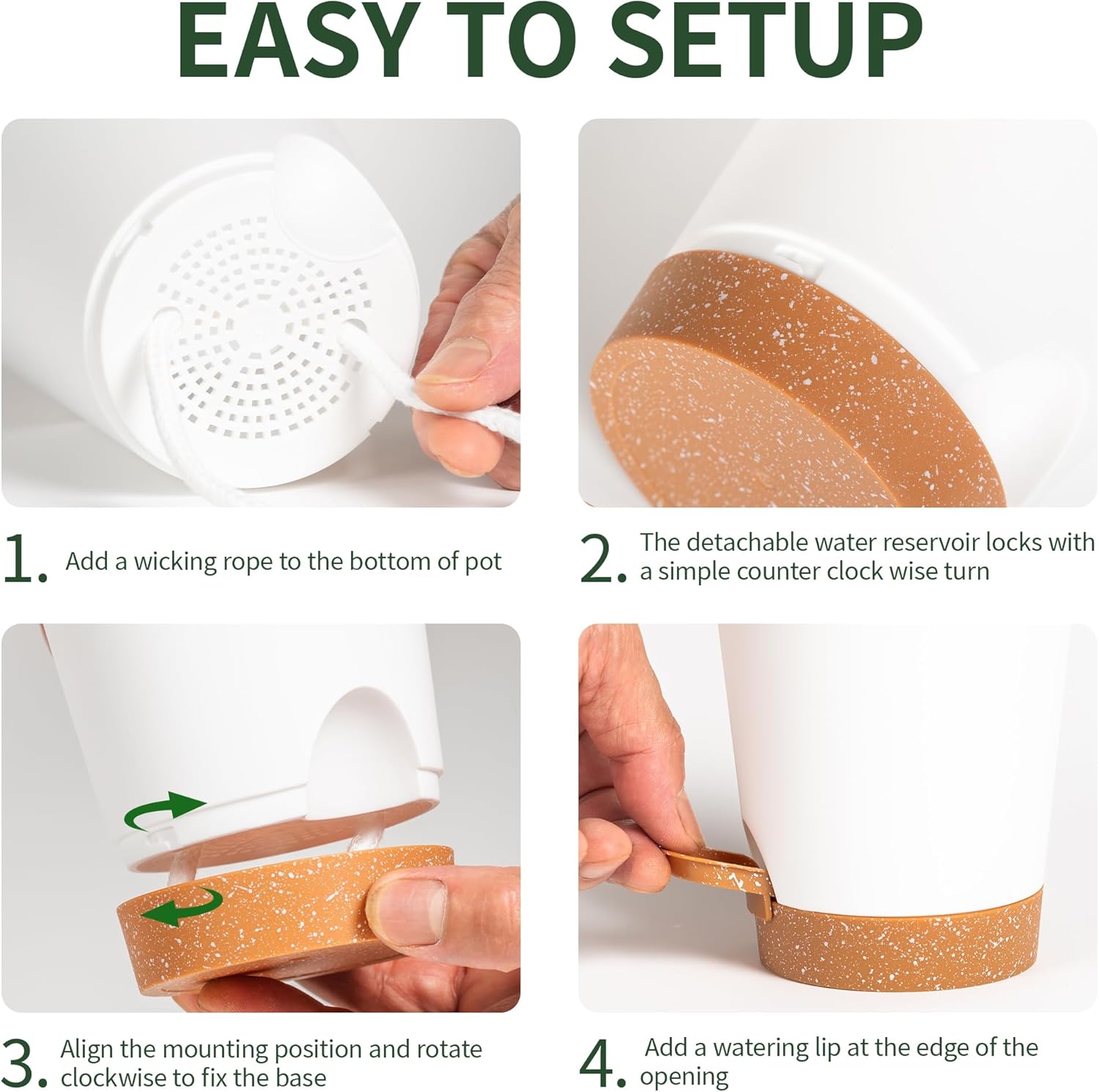 EASY TO SETUP

1. Add a wicking rope to the bottom of pot

2. The detachable water reservoir locks with a simple counter clock wise turn

3. Align the mounting position and rotate clockwise to fix the base

4. Add a watering lip at the edge of the opening