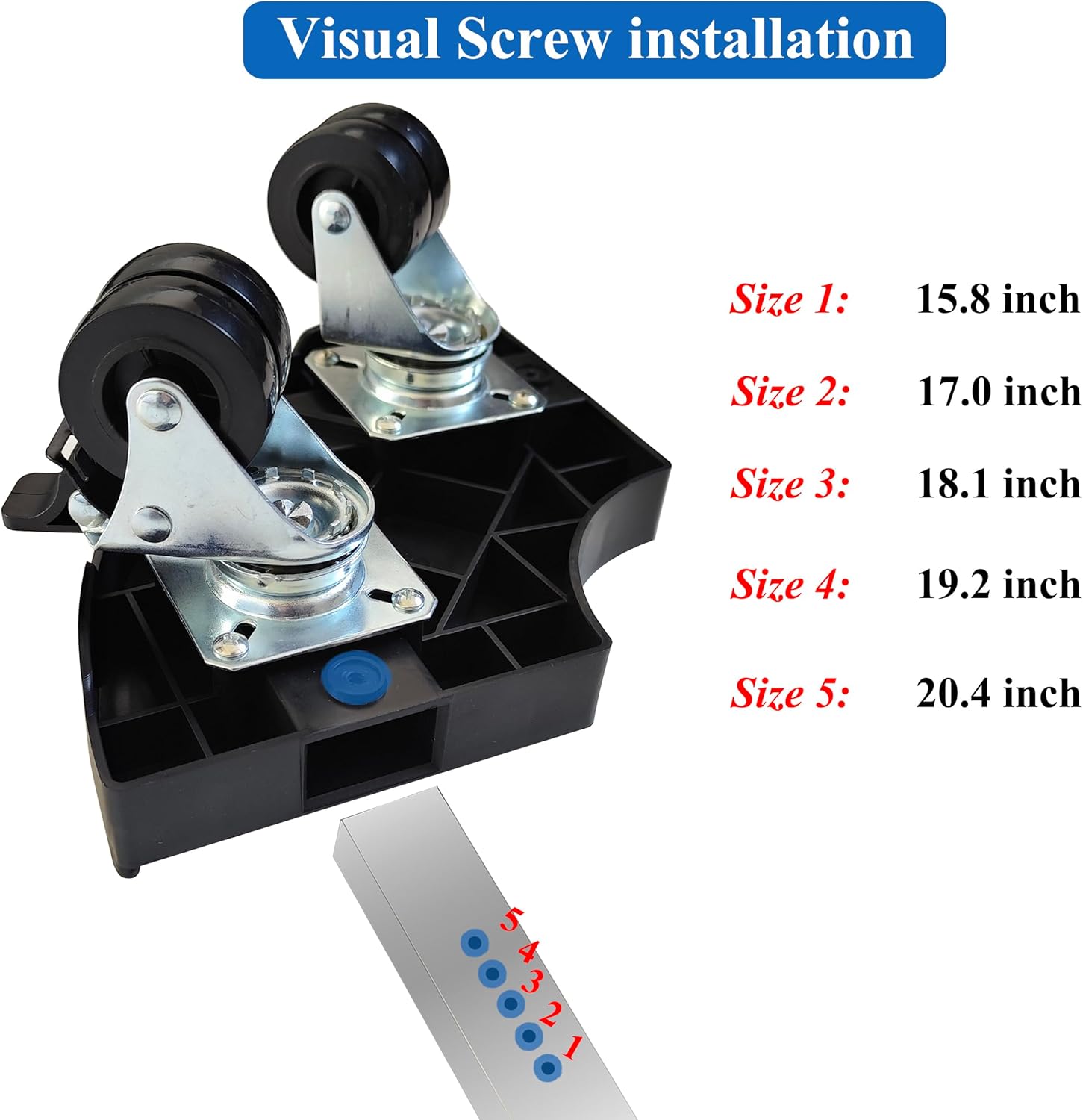 Visual Screw installation

Size 1: 15.8 inch

Size 2: 17.0 inch

Size 3: 18.1 inch

Size 4: 19.2 inch

Size 5: 20.4 inch

5
4
3
2
1