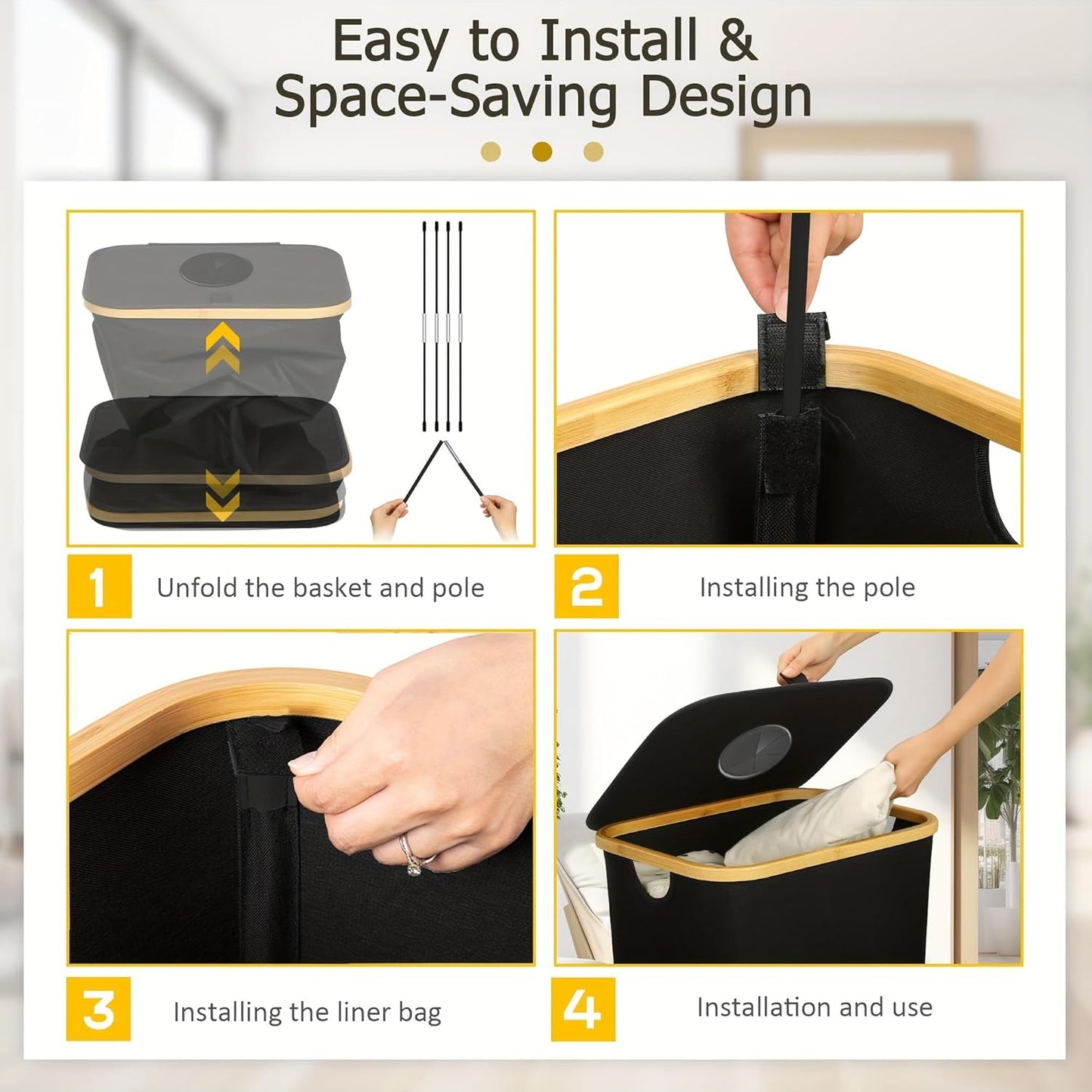 Easy to Install &
Space-Saving Design

1 Unfold the basket and pole

2 Installing the pole

3 Installing the liner bag

4 Installation and use