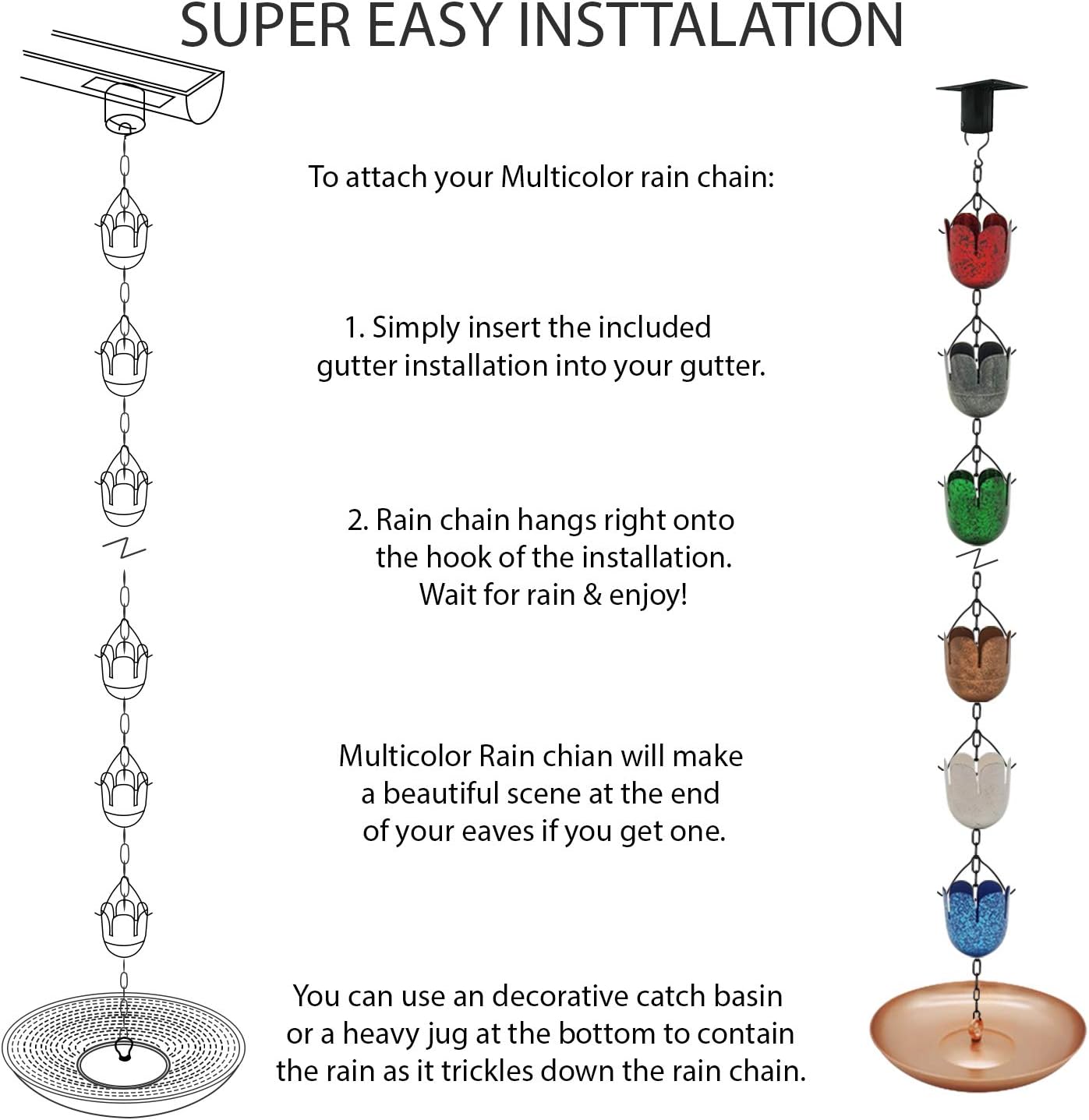 SUPER EASY INSTTALATION

To attach your Multicolor rain chain:

1. Simply insert the included gutter installation into your gutter.

2. Rain chain hangs right onto the hook of the installation. Wait for rain & enjoy!

Multicolor Rain chian will make a beautiful scene at the end of your eaves if you get one.

You can use an decorative catch basin or a heavy jug at the bottom to contain the rain as it trickles down the rain chain.