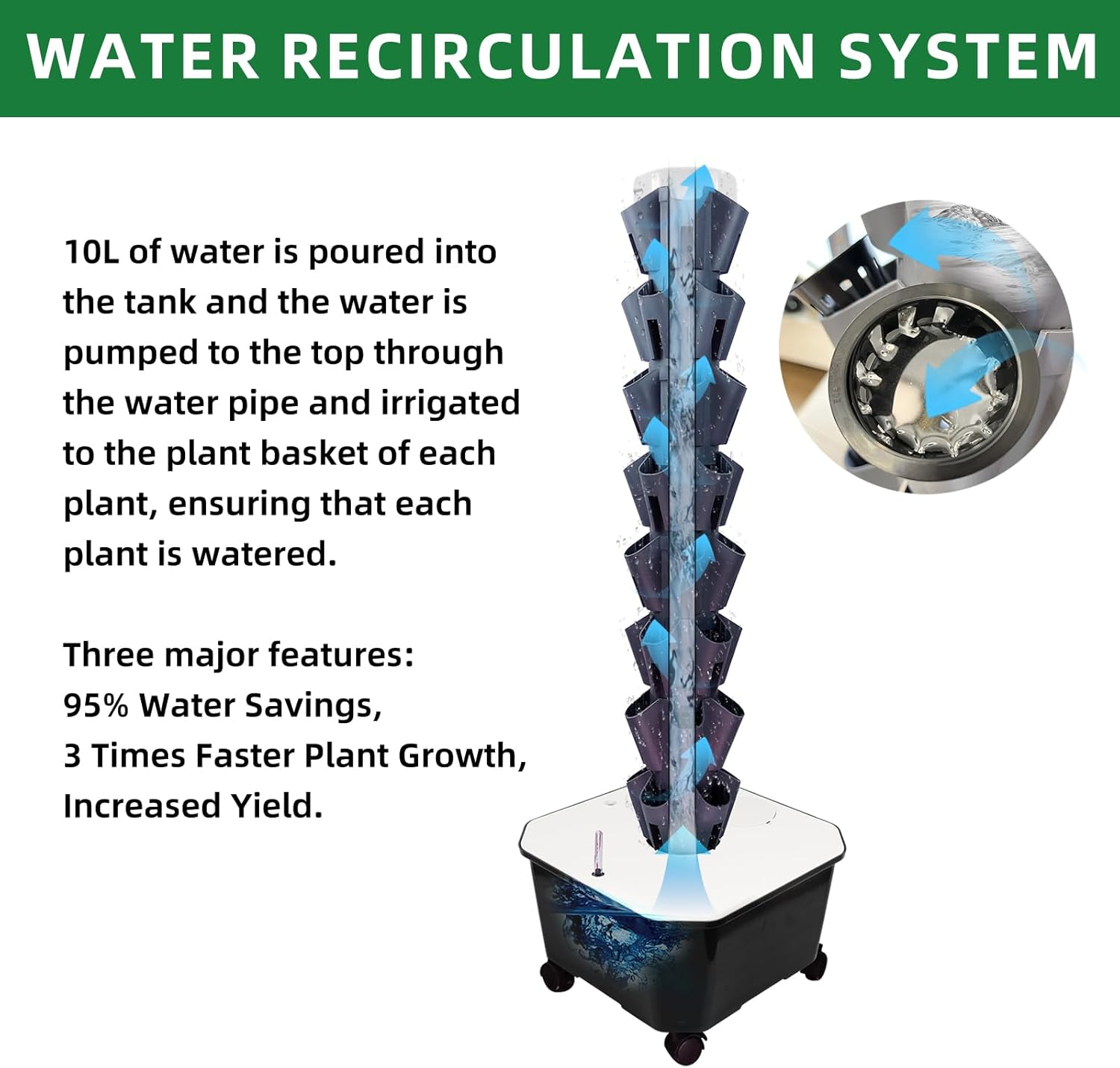 WATER RECIRCULATION SYSTEM

10L of water is poured into the tank and the water is pumped to the top through the water pipe and irrigated to the plant basket of each plant, ensuring that each plant is watered.

Three major features:
95% Water Savings,
3 Times Faster Plant Growth,
Increased Yield.