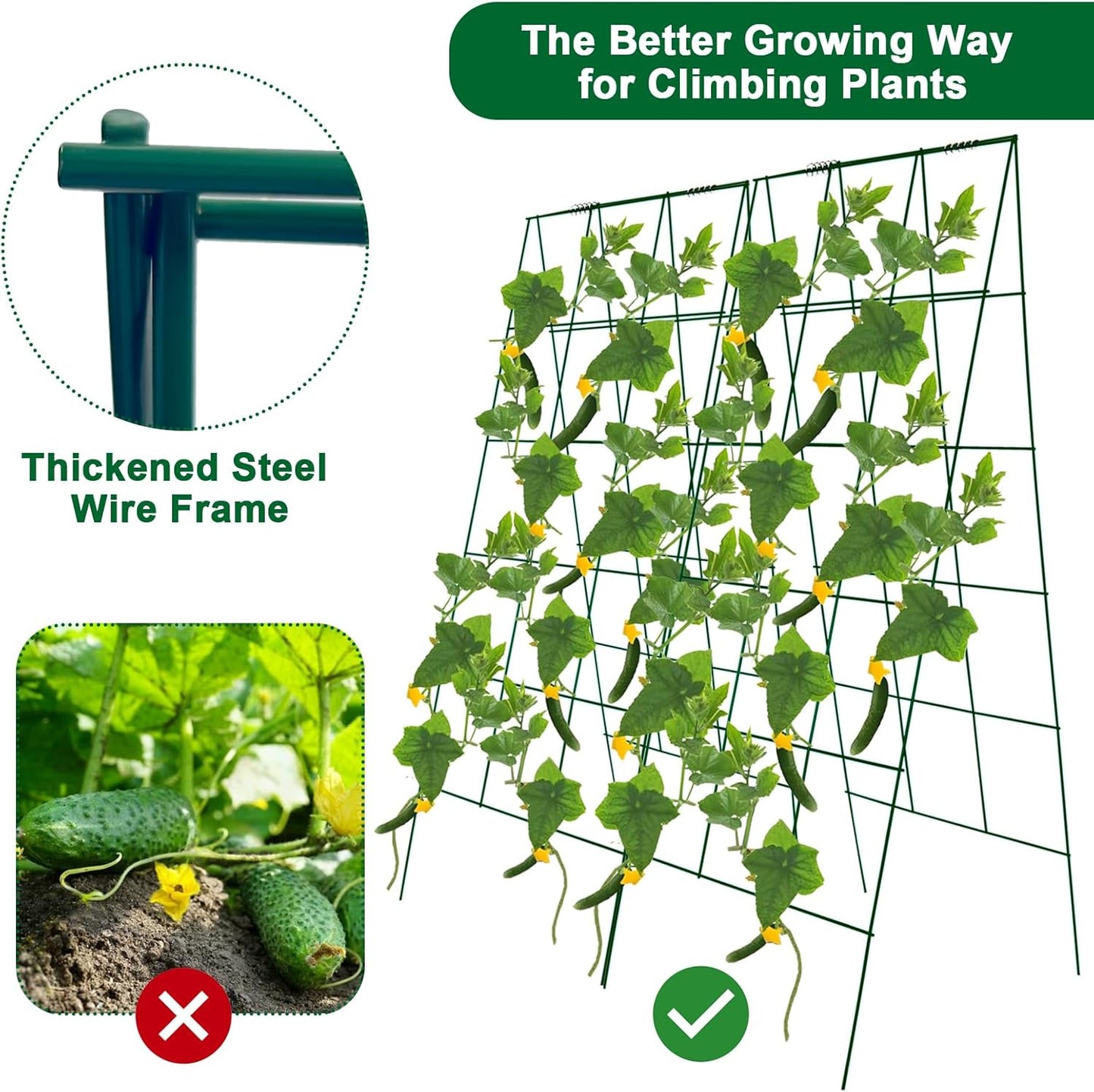 The Better Growing Way for Climbing Plants

Thickened Steel Wire Frame