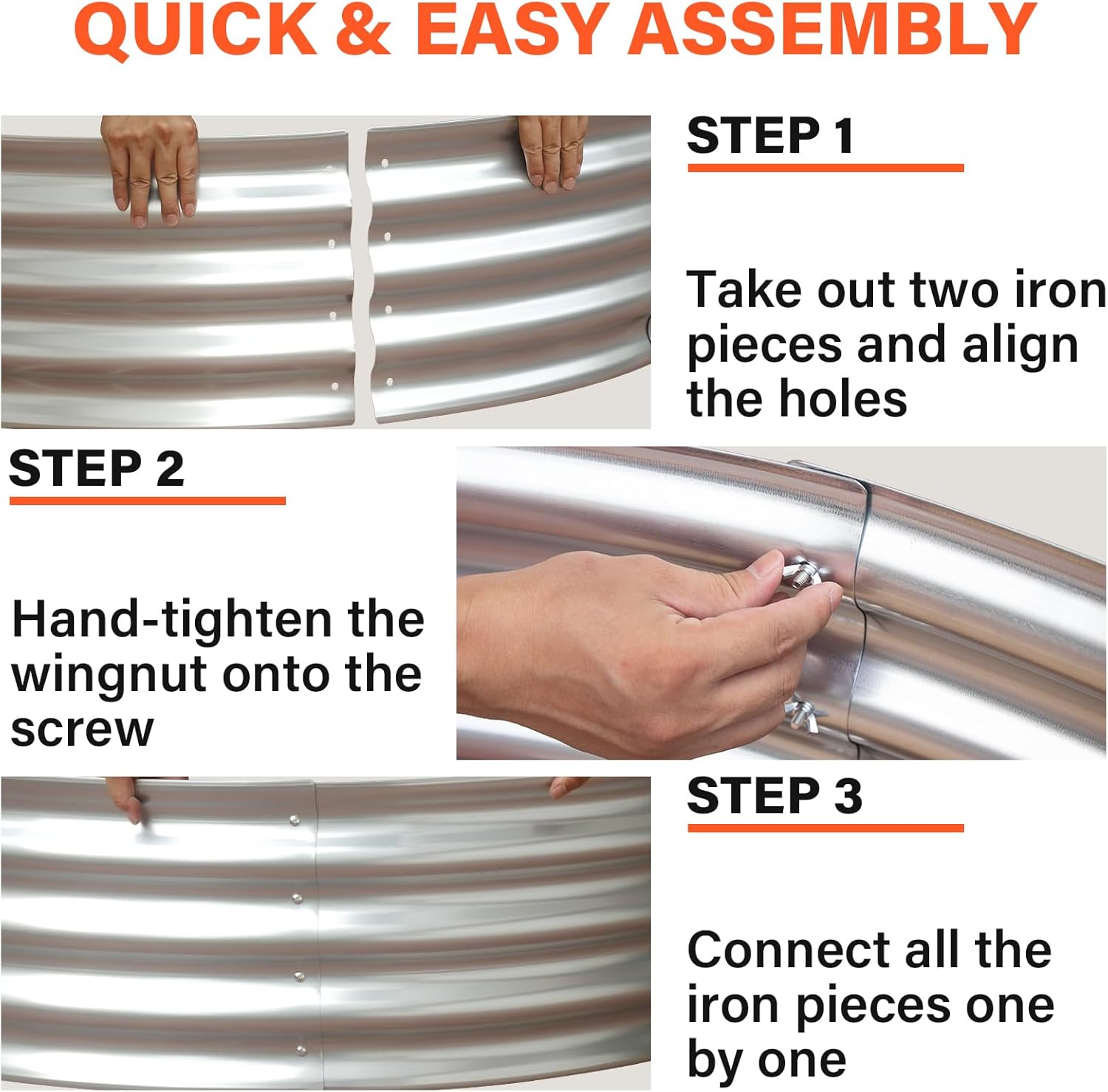 QUICK & EASY ASSEMBLY

STEP 1

Take out two iron pieces and align the holes

STEP 2

Hand-tighten the wingnut onto the screw

STEP 3

Connect all the iron pieces one by one