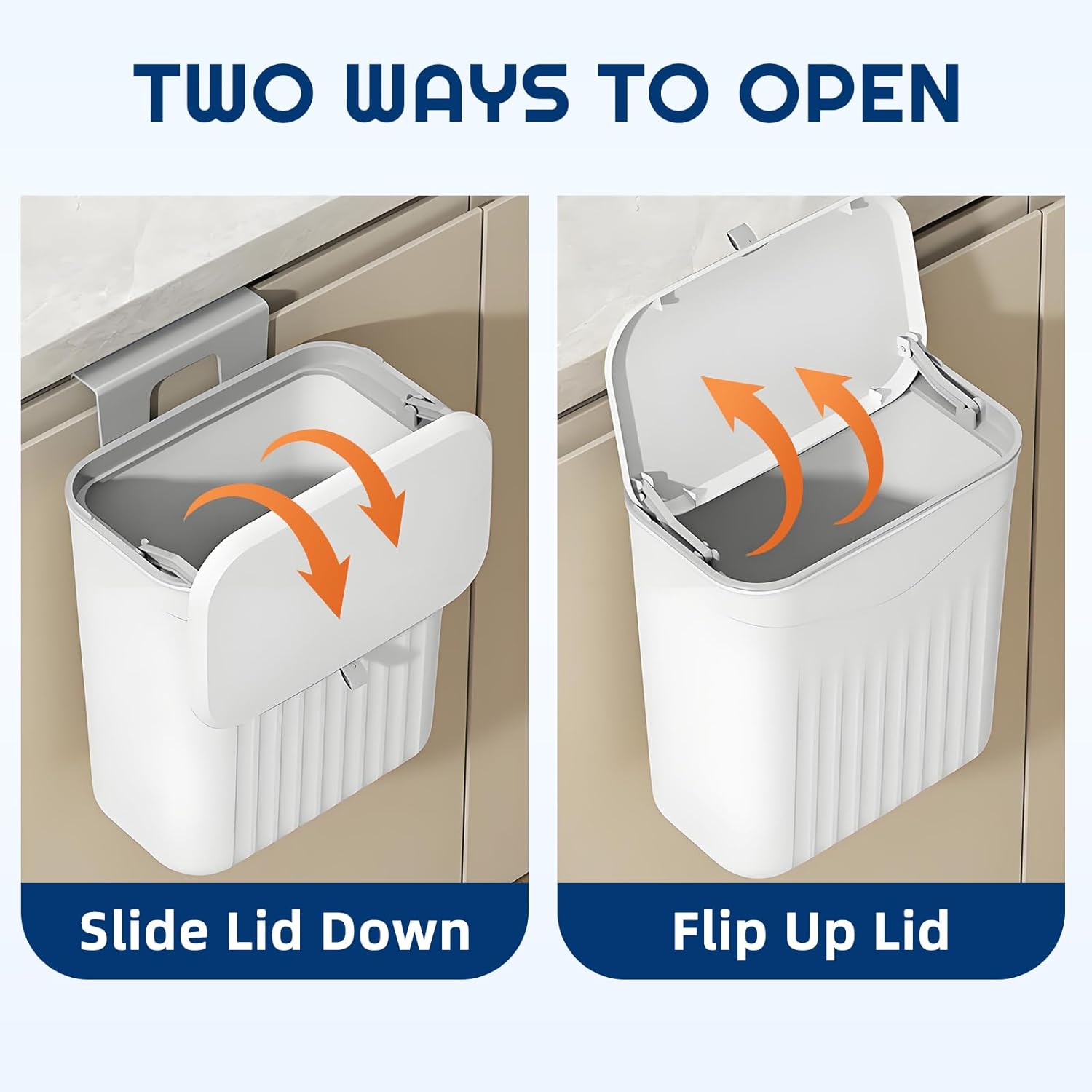 TWO WAYS TO OPEN

Slide Lid Down

Flip Up Lid