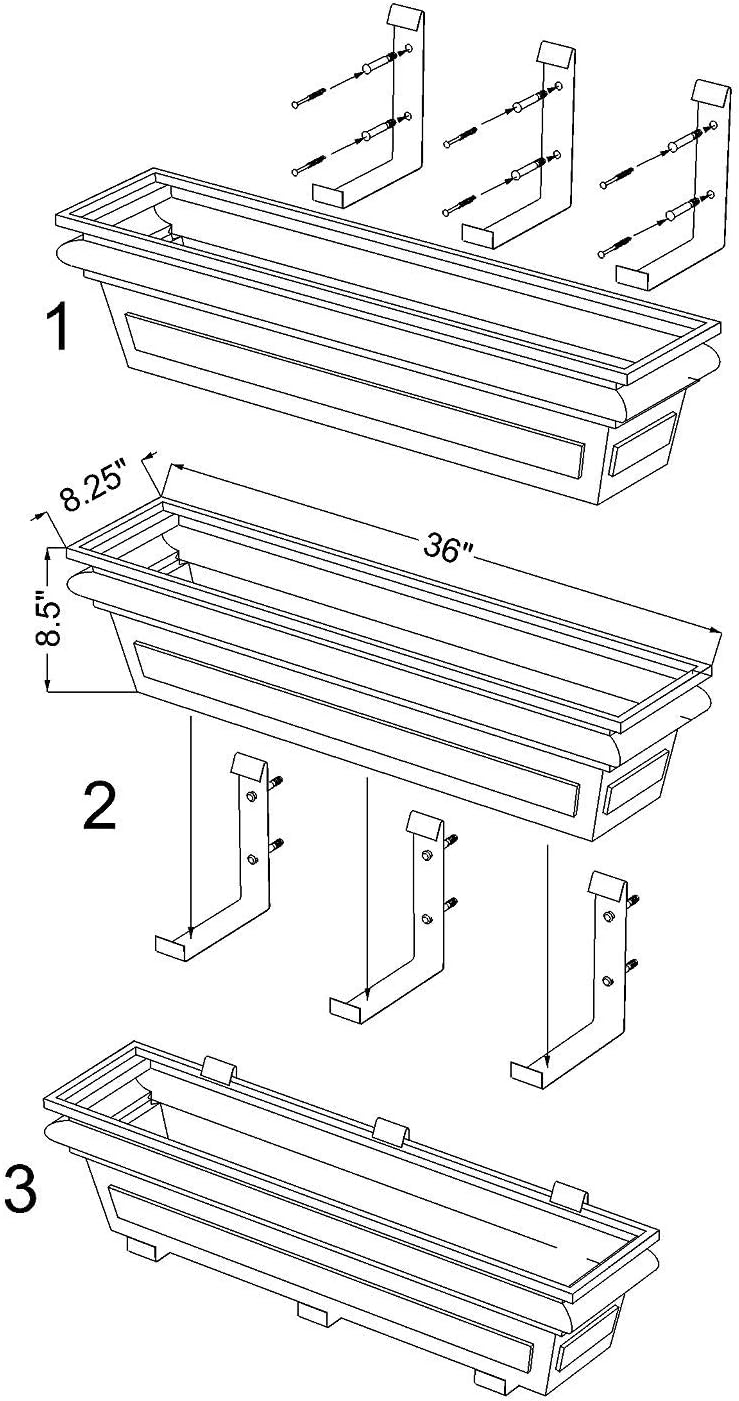 1

8.25"

36"

8.5"

2

3