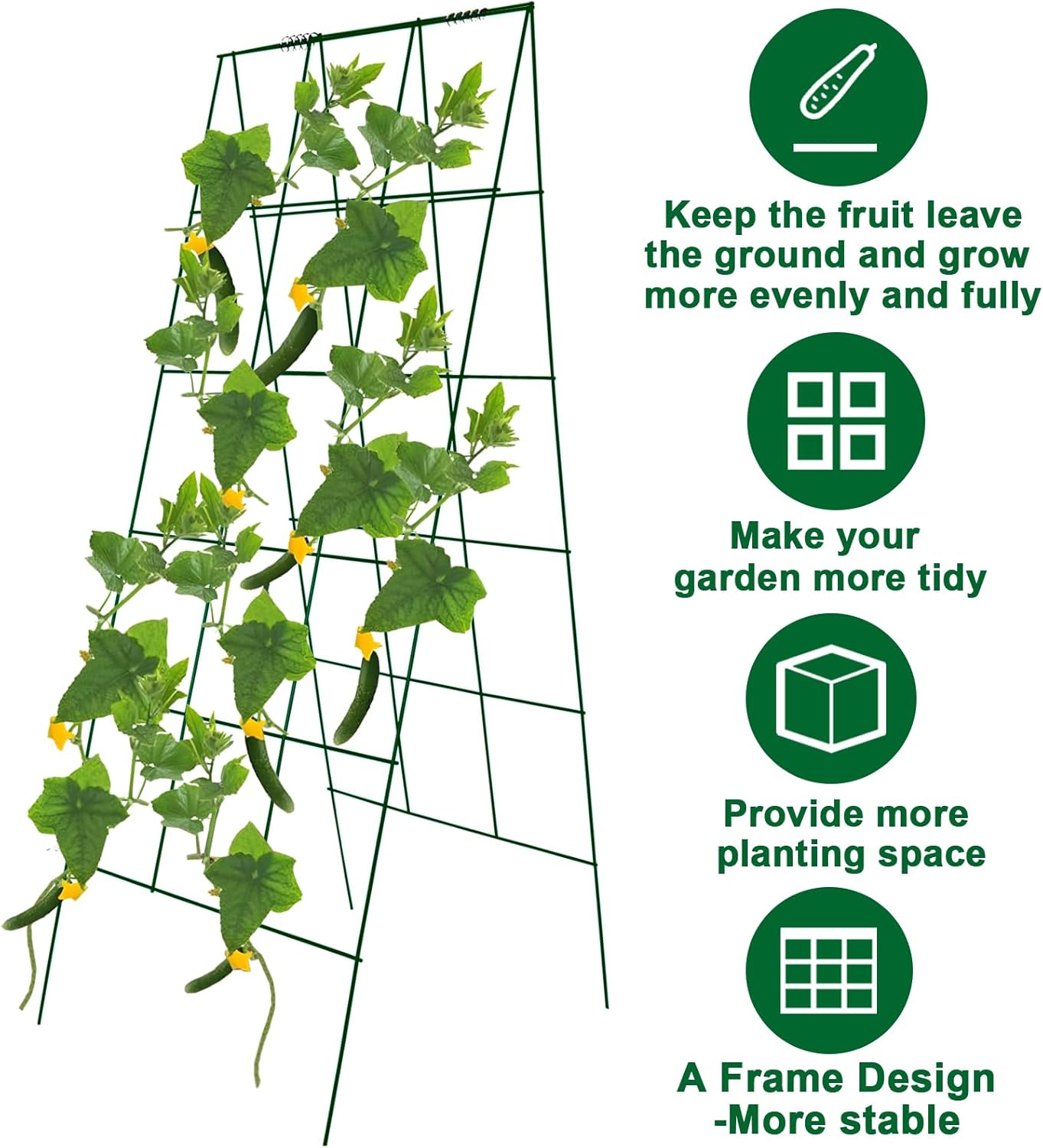 Keep the fruit leave the ground and grow more evenly and fully

Make your garden more tidy

Provide more planting space

A Frame Design -More stable