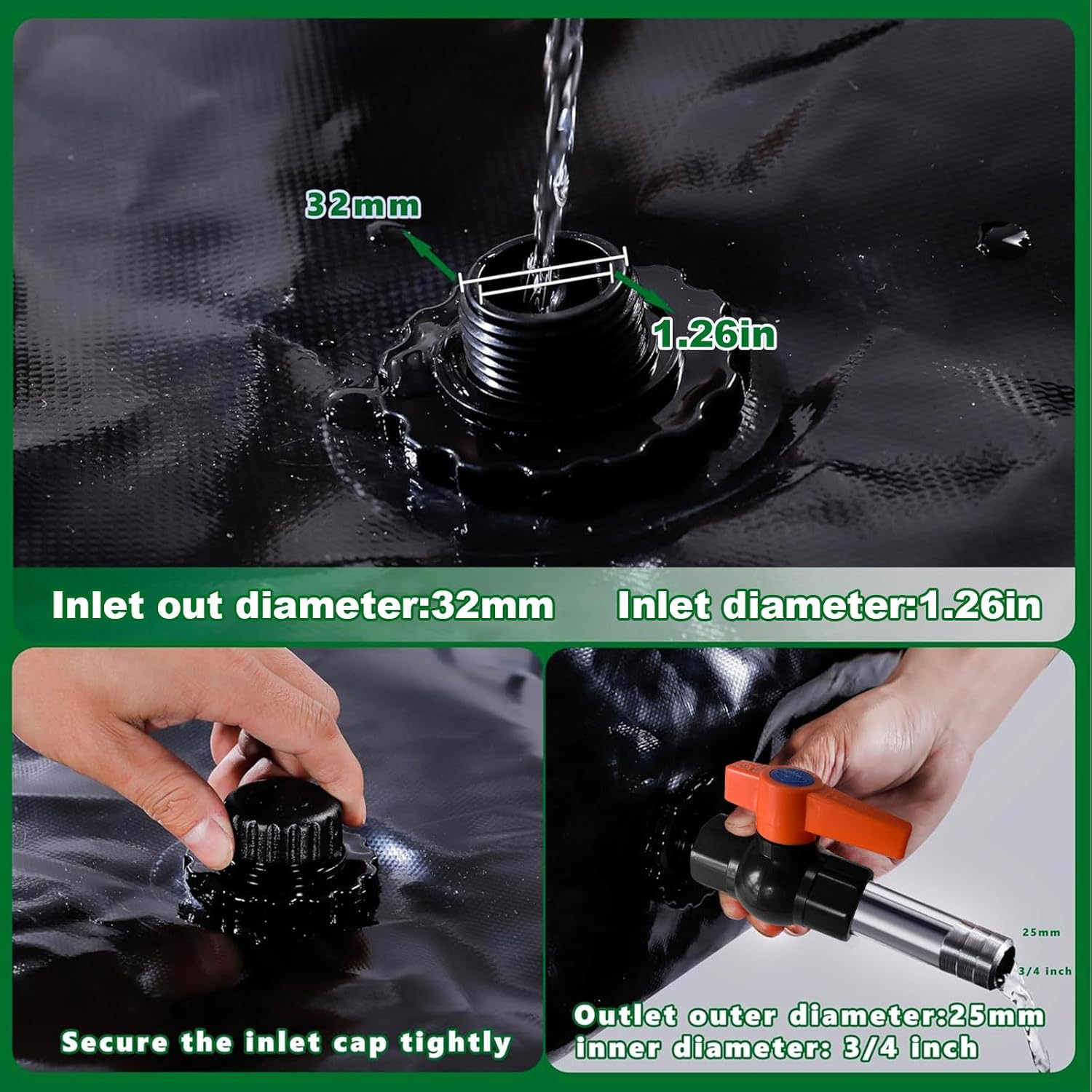 32mm

1.26in

Inlet out diameter:32mm

Inlet diameter:1.26in

Secure the inlet cap tightly

25mm

3/4 inch

Outlet outer diameter:25mm
inner diameter: 3/4 inch