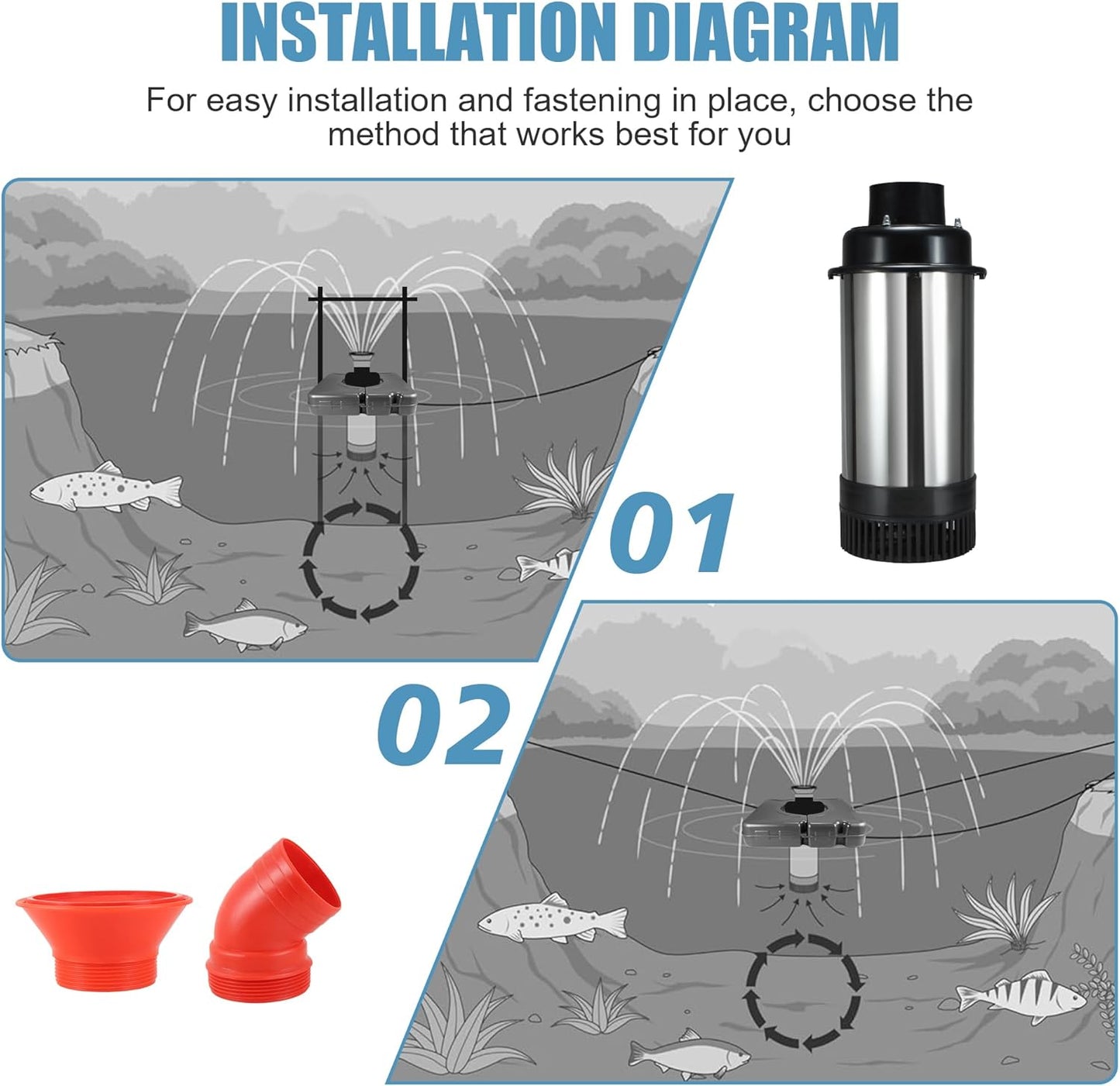 INSTALLATION DIAGRAM

For easy installation and fastening in place, choose the method that works best for you

01

02