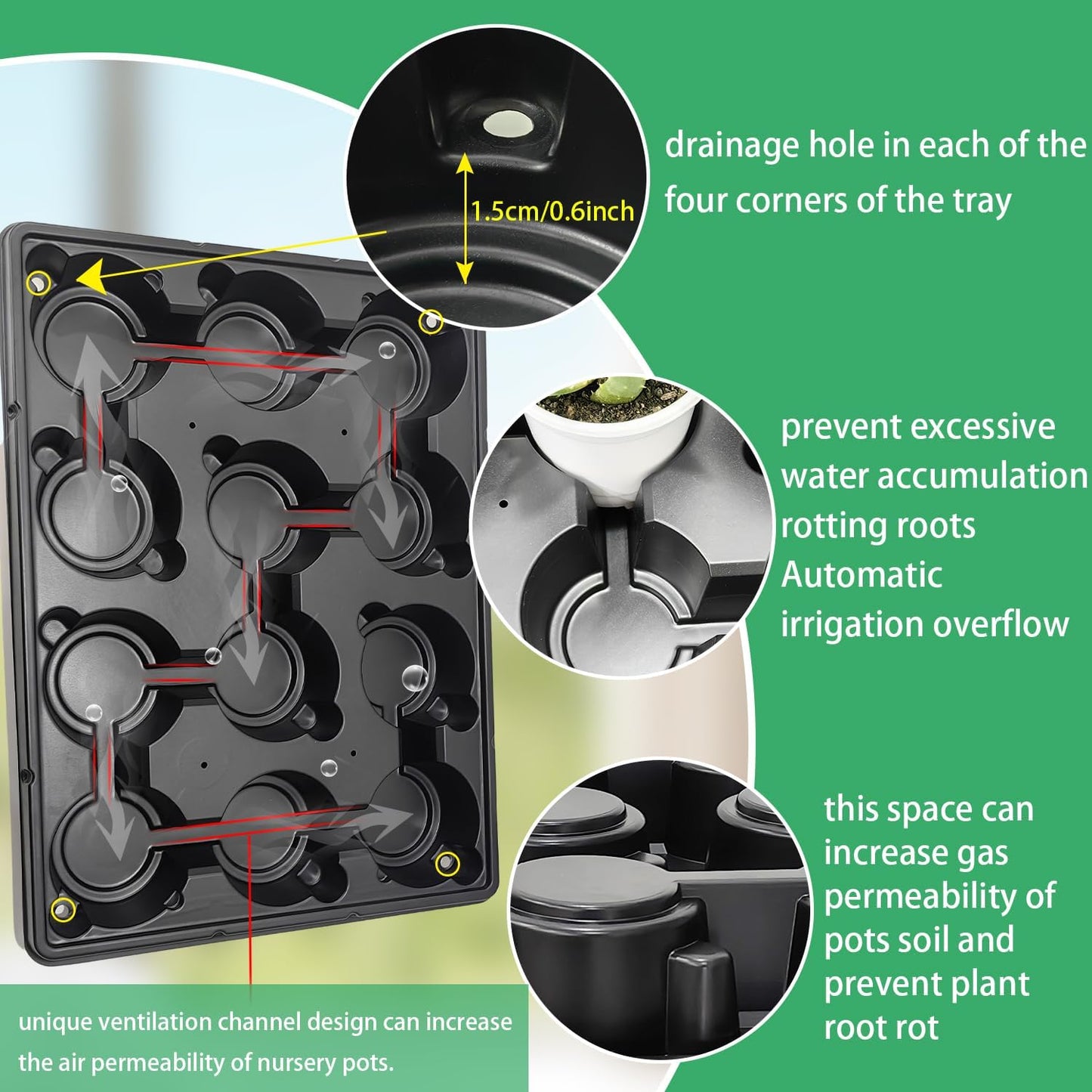 1.5cm/0.6inch

drainage hole in each of the four corners of the tray

prevent excessive water accumulation rotting roots
Automatic irrigation overflow

this space can increase gas permeability of pots soil and prevent plant root rot

unique ventilation channel design can increase the air permeability of nursery pots.