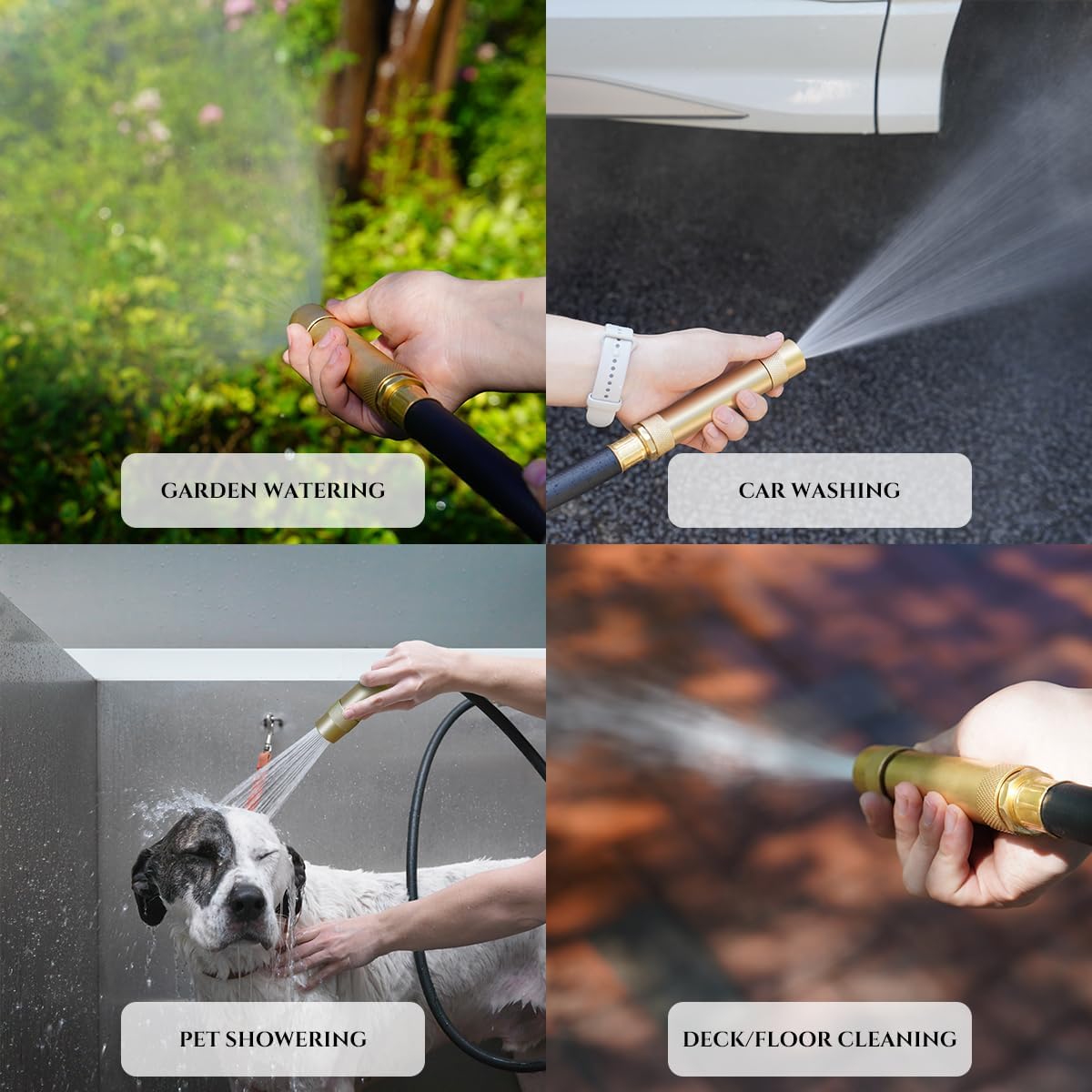 GARDEN WATERING

CAR WASHING

PET SHOWERING

DECK/FLOOR CLEANING