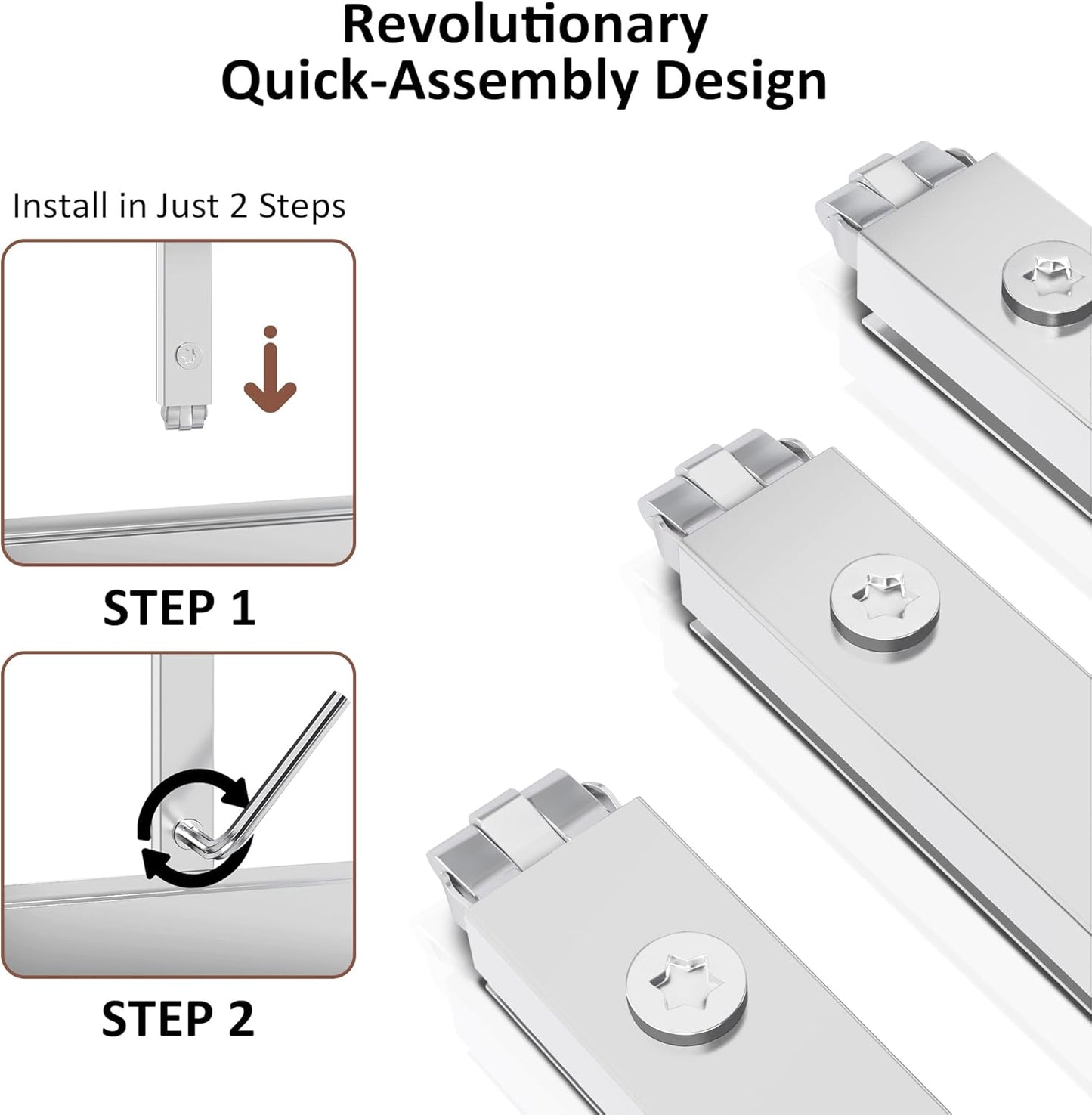 Revolutionary
Quick-Assembly Design

Install in Just 2 Steps

STEP 1

STEP 2