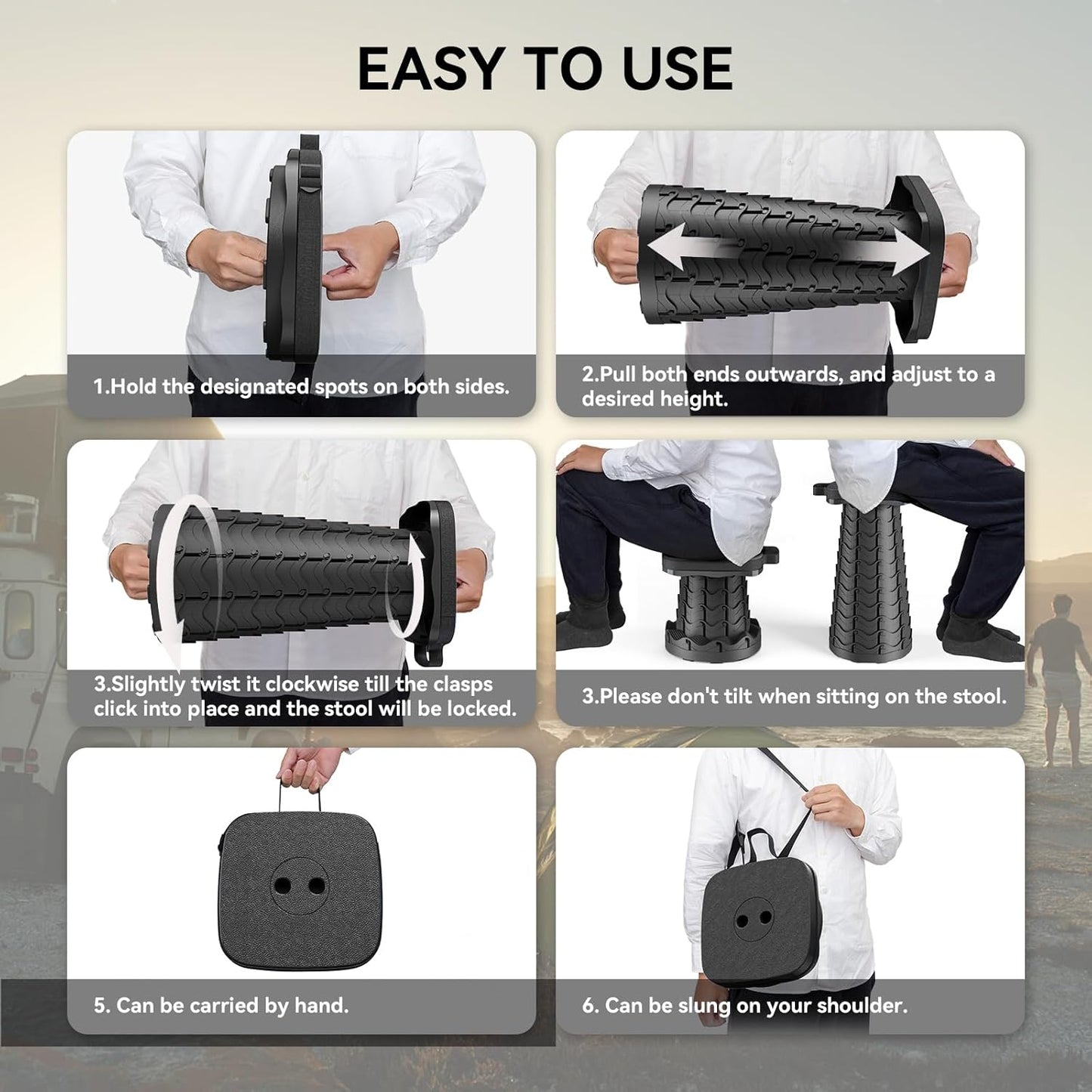 EASY TO USE

1.Hold the designated spots on both sides.

2.Pull both ends outwards, and adjust to a desired height.

3.Slightly twist it clockwise till the clasps click into place and the stool will be locked.

3.Please don't tilt when sitting on the stool.

5. Can be carried by hand.

6. Can be slung on your shoulder.