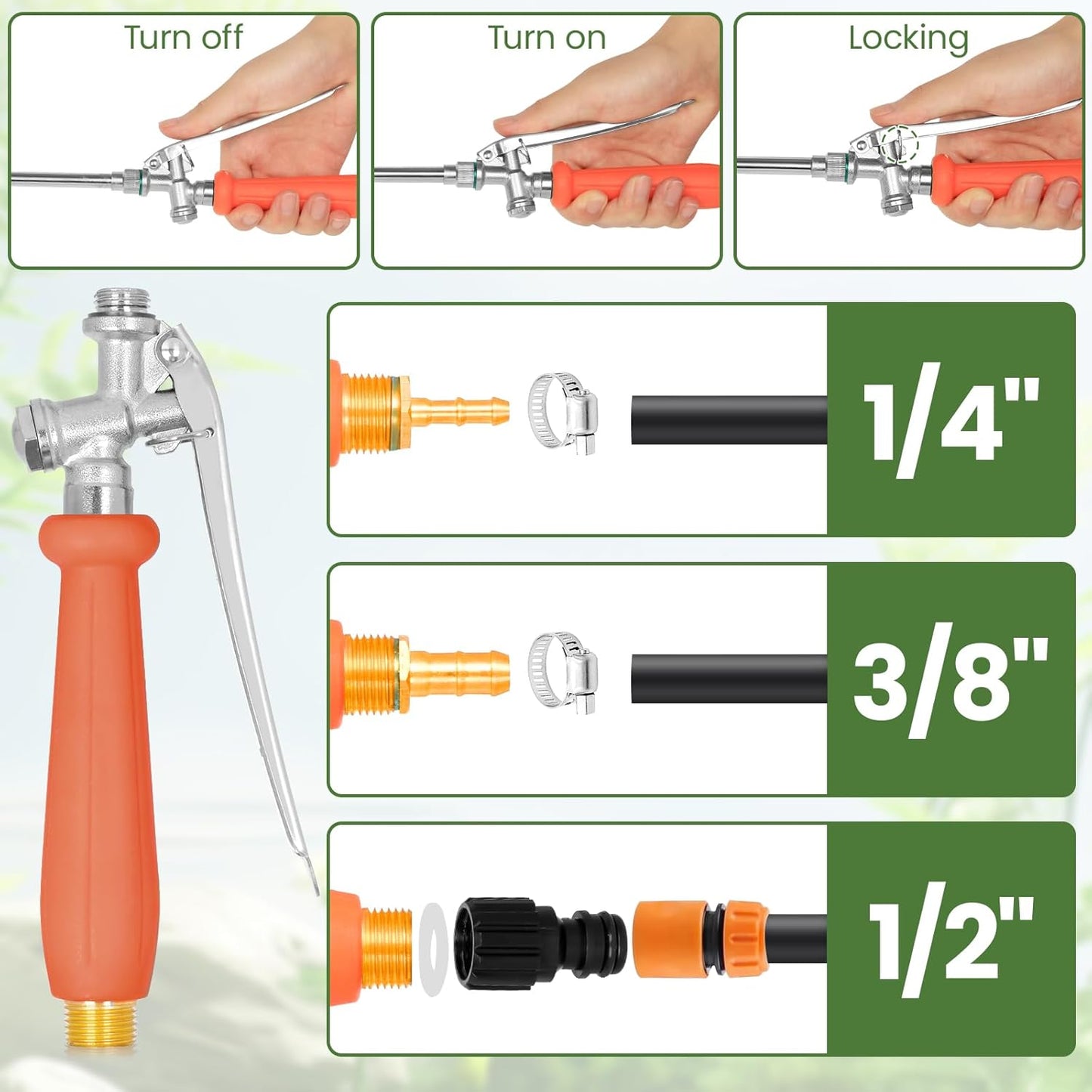 Turn off

Turn on

Locking

1/4"

3/8"

1/2"