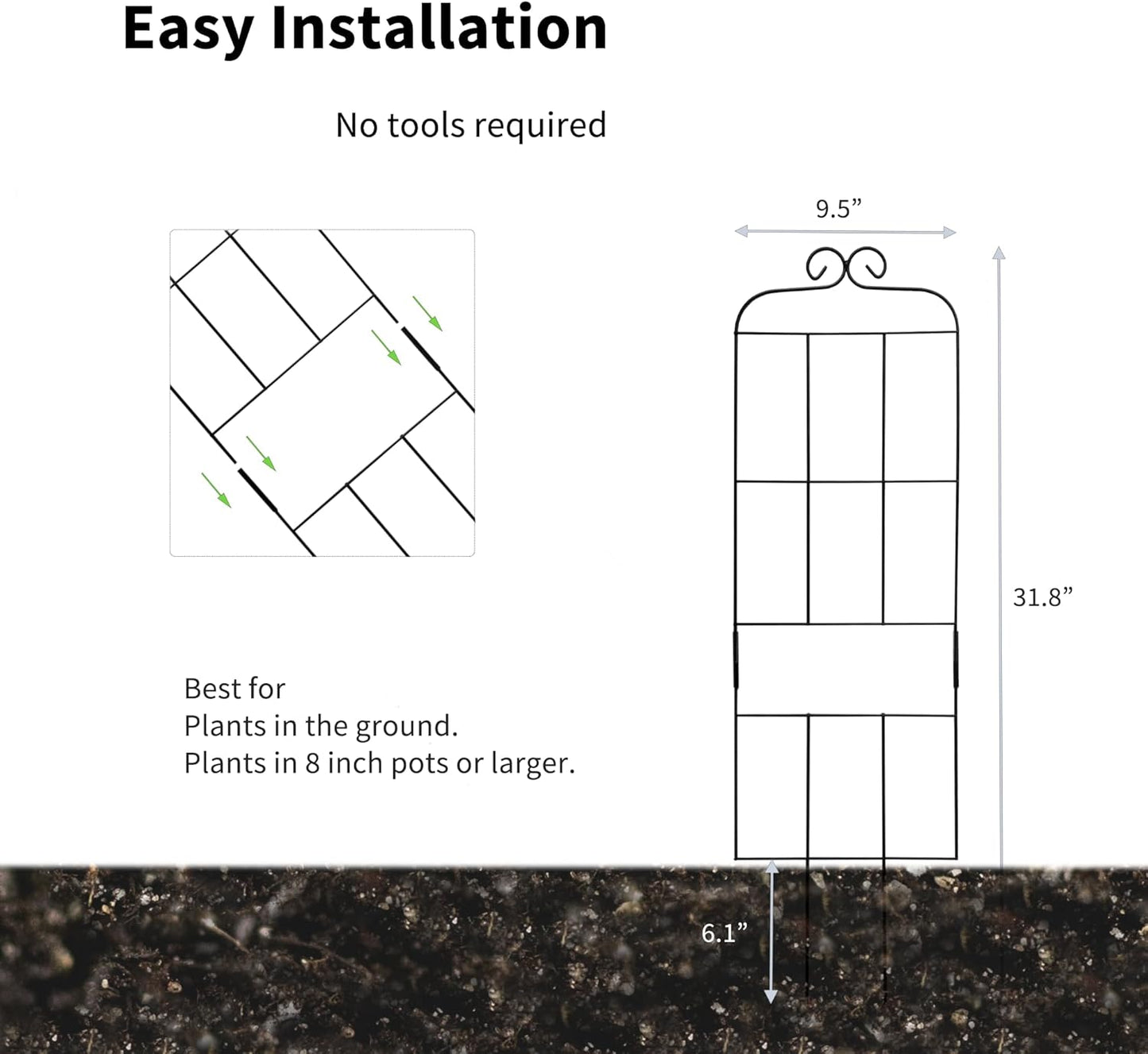 Easy Installation

No tools required

9.5”

31.8”

Best for
Plants in the ground.
Plants in 8 inch pots or larger.

6.1”