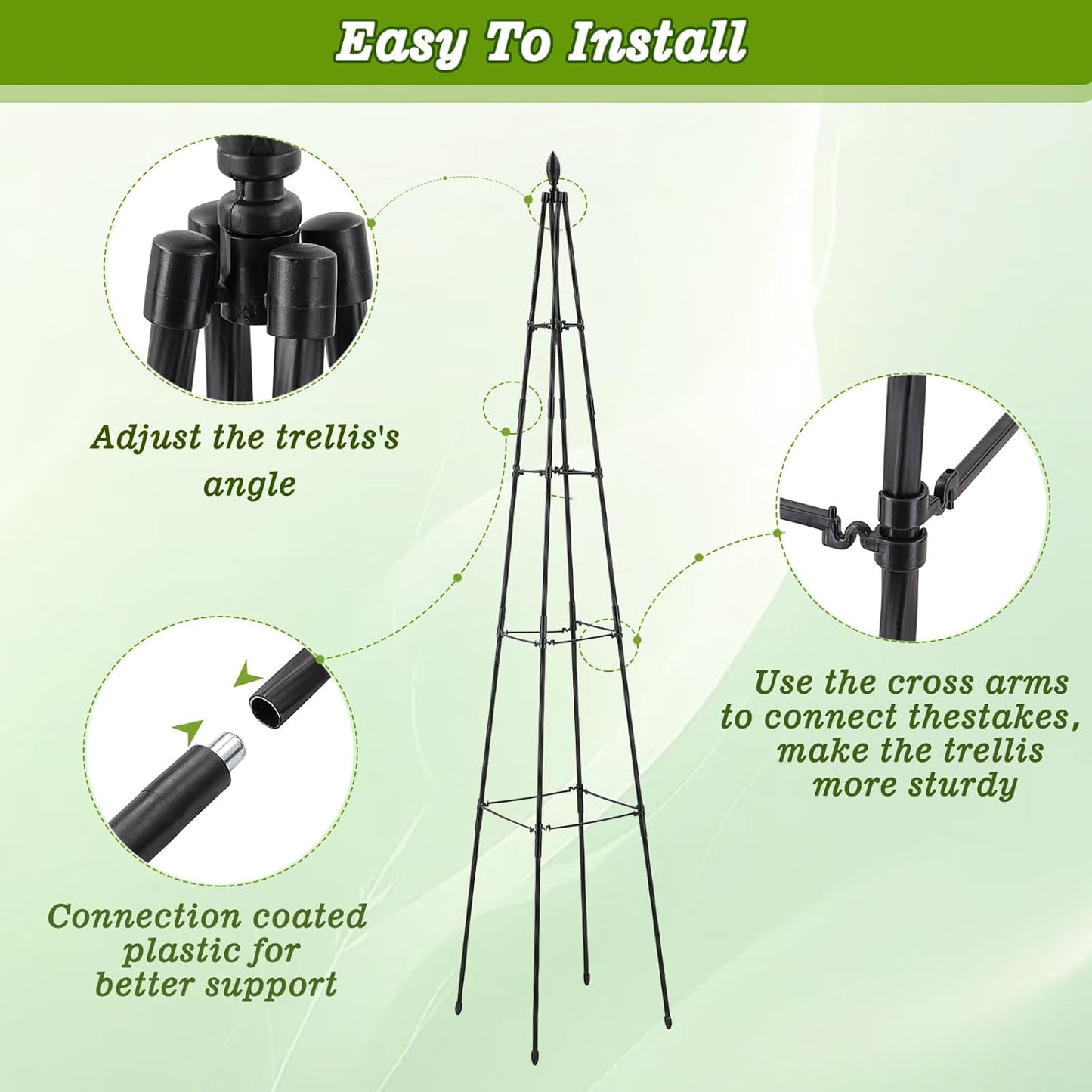 Easy To Install

Adjust the trellis's angle

Use the cross arms to connect thestakes, make the trellis more sturdy

Connection coated plastic for better support