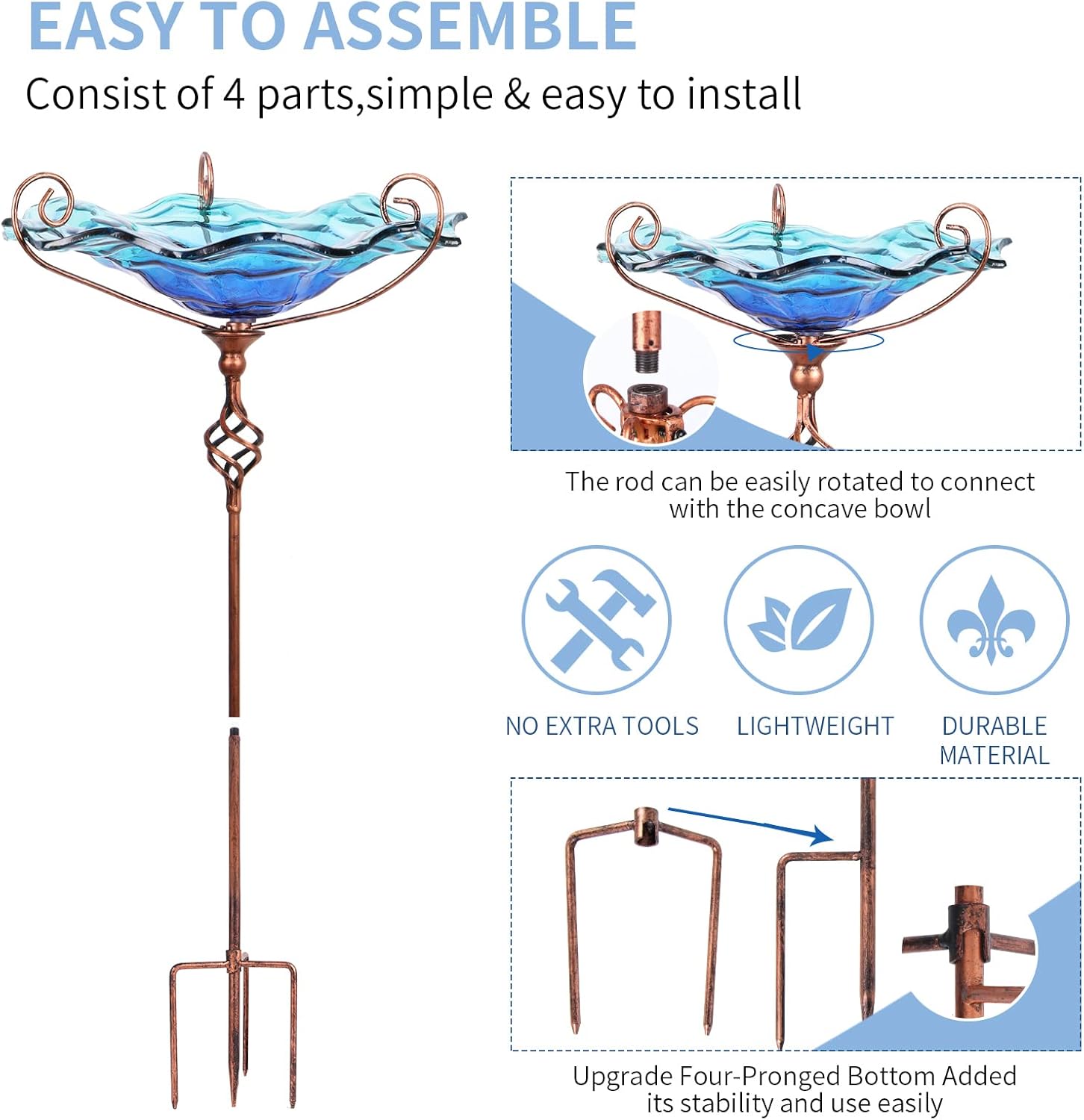 EASY TO ASSEMBLE

Consist of 4 parts,simple & easy to install

The rod can be easily rotated to connect with the concave bowl

NO EXTRA TOOLS

LIGHTWEIGHT

DURABLE MATERIAL

Upgrade Four-Pronged Bottom Added its stability and use easily