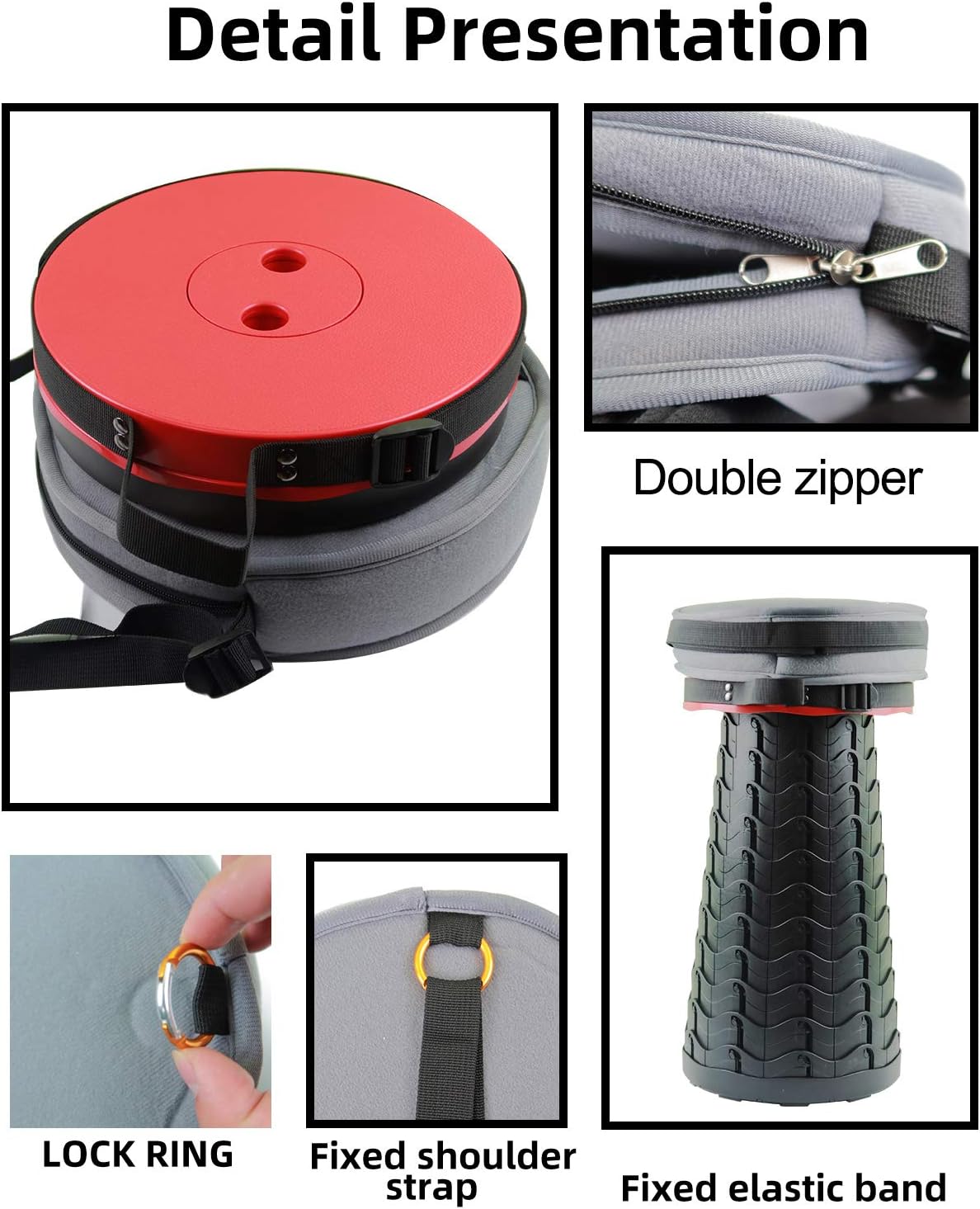 Detail Presentation

Double zipper

LOCK RING

Fixed shoulder strap

Fixed elastic band