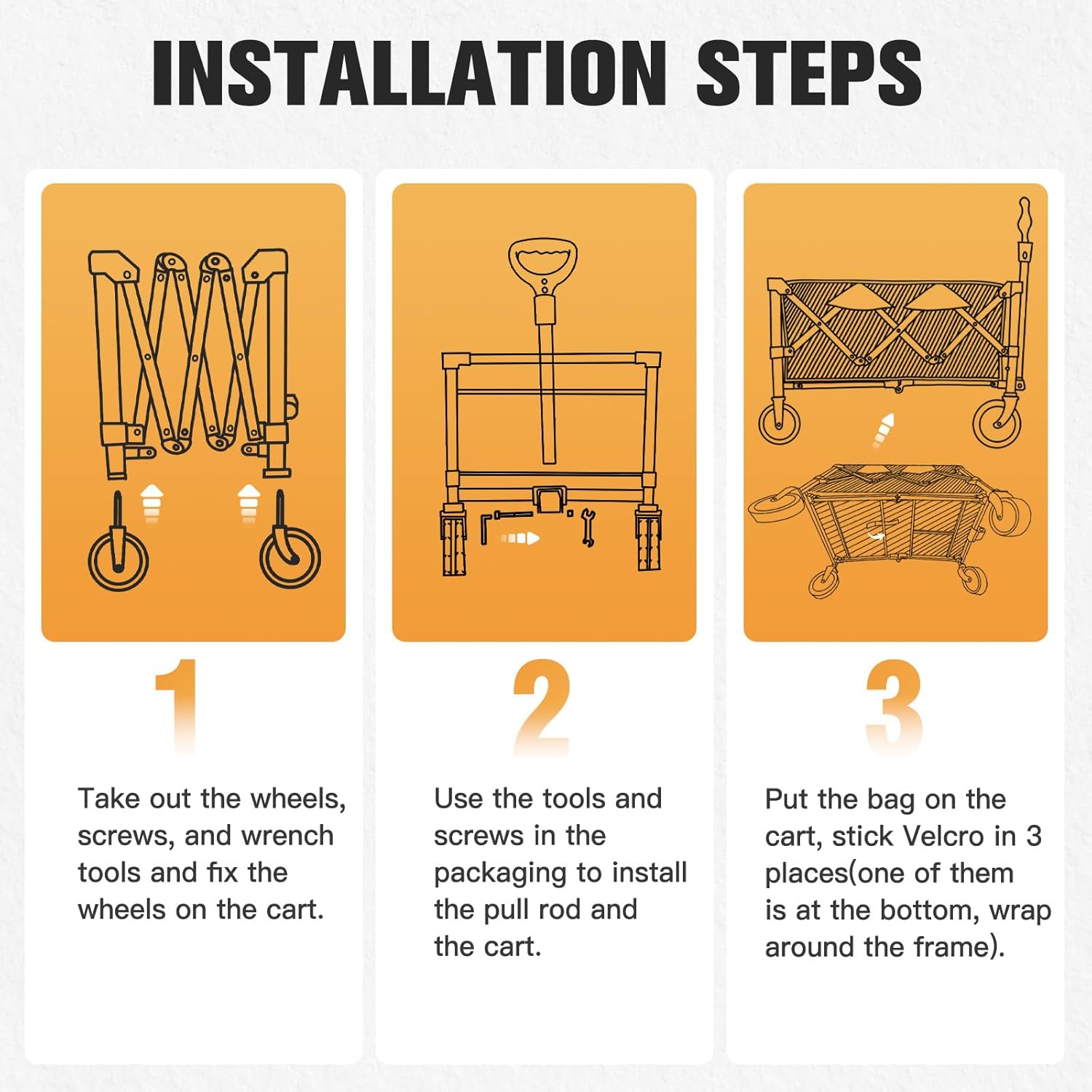 INSTALLATION STEPS

1

Take out the wheels, screws, and wrench tools and fix the wheels on the cart.

2

Use the tools and screws in the packaging to install the pull rod and the cart.

3

Put the bag on the cart, stick Velcro in 3 places(one of them is at the bottom, wrap around the frame).