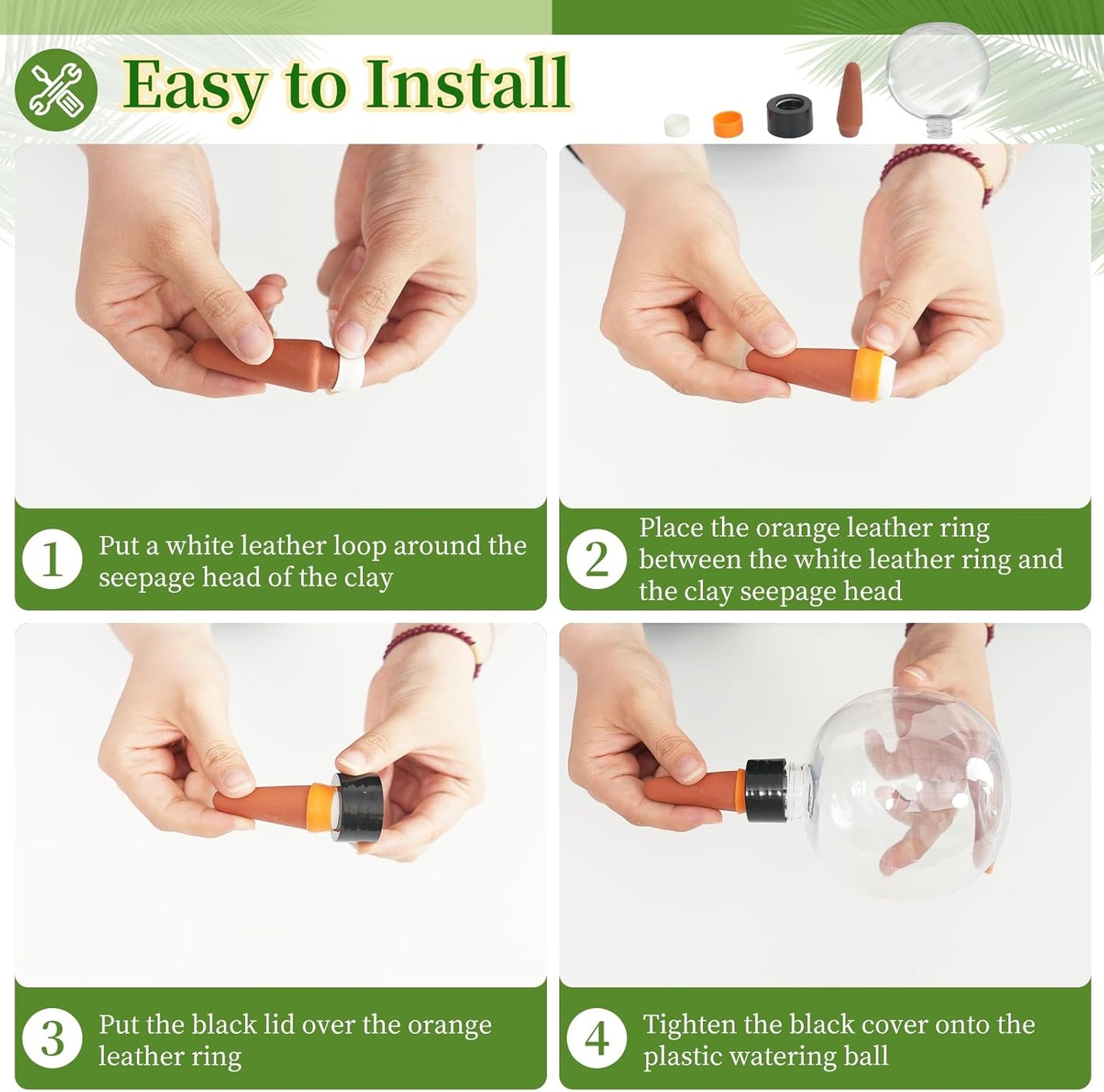 Easy to Install

1 Put a white leather loop around the seepage head of the clay

2 Place the orange leather ring between the white leather ring and the clay seepage head

3 Put the black lid over the orange leather ring

4 Tighten the black cover onto the plastic watering ball